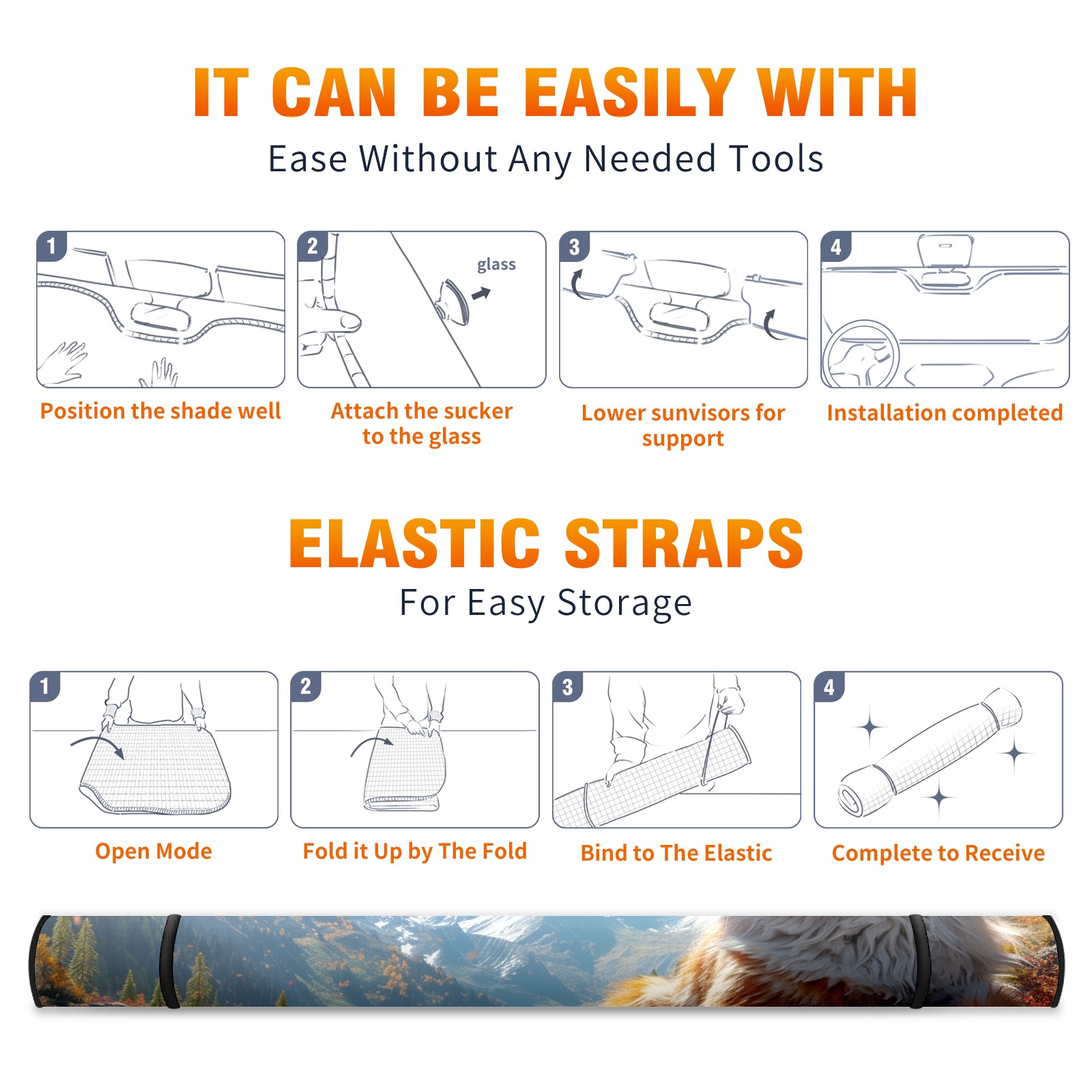 IT CAN BE EASILY WITH
Ease Without Any Needed Tools

1
Position the shade well

2
glass
Attach the sucker to the glass

3
Lower sunvisors for support

4
Installation completed

ELASTIC STRAPS
For Easy Storage

1
Open Mode

2
Fold it Up by The Fold

3
Bind to The Elastic

4
Complete to Receive