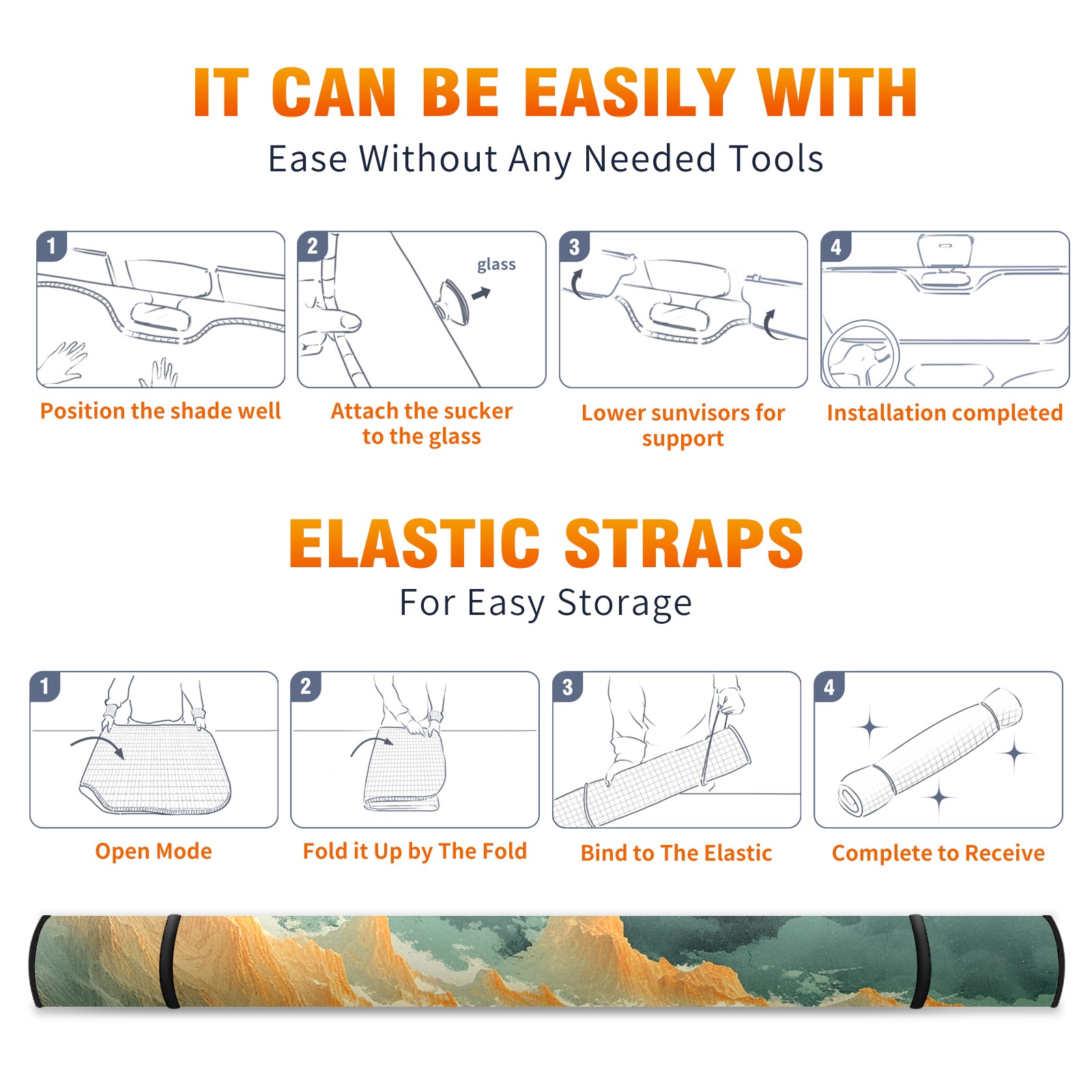 IT CAN BE EASILY WITH
Ease Without Any Needed Tools

1
Position the shade well

2
glass
Attach the sucker to the glass

3
Lower sunvisors for support

4
Installation completed

ELASTIC STRAPS
For Easy Storage

1
Open Mode

2
Fold it Up by The Fold

3
Bind to The Elastic

4
Complete to Receive