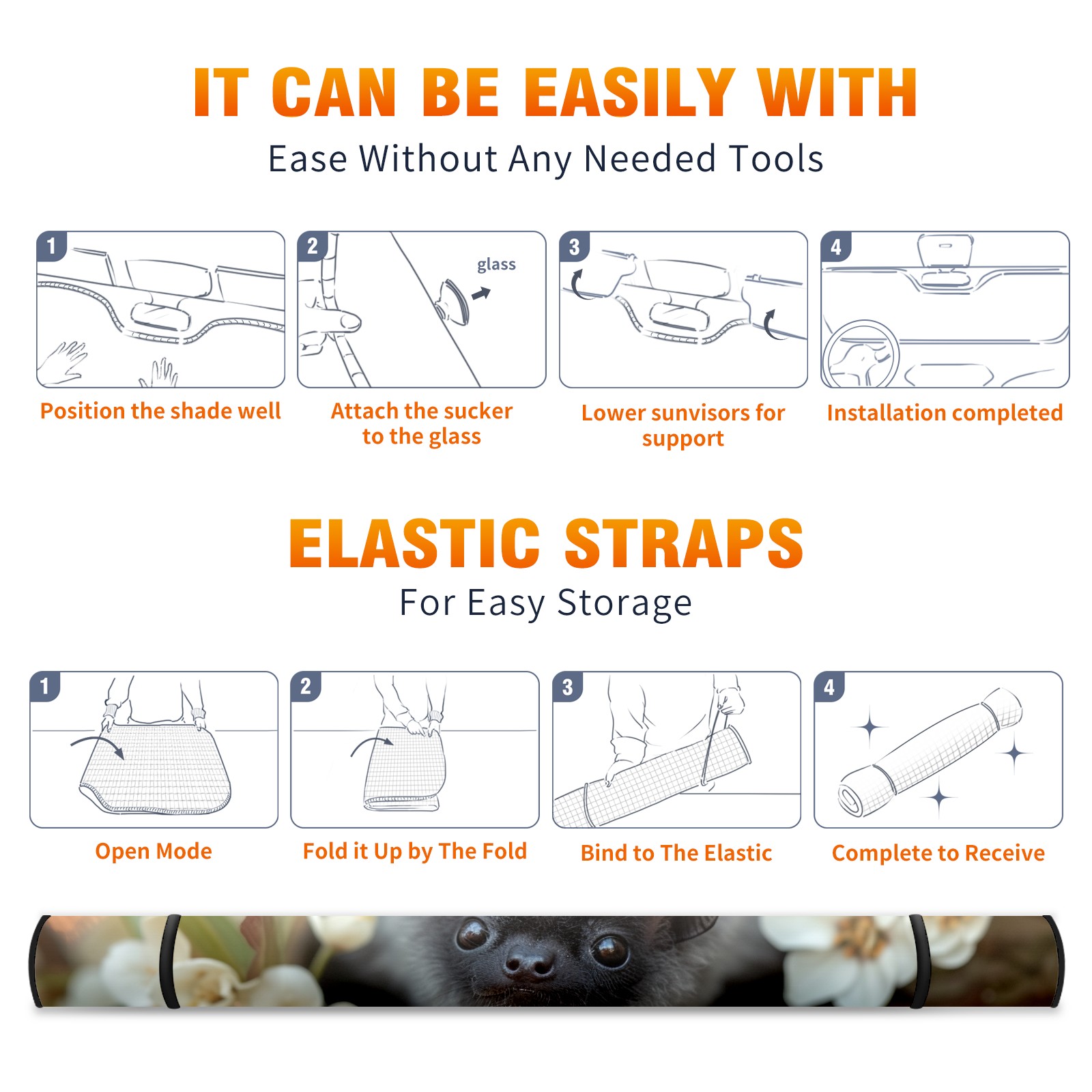 IT CAN BE EASILY WITH
Ease Without Any Needed Tools

1
Position the shade well

2
glass
Attach the sucker to the glass

3
Lower sunvisors for support

4
Installation completed

ELASTIC STRAPS
For Easy Storage

1
Open Mode

2
Fold it Up by The Fold

3
Bind to The Elastic

4
Complete to Receive