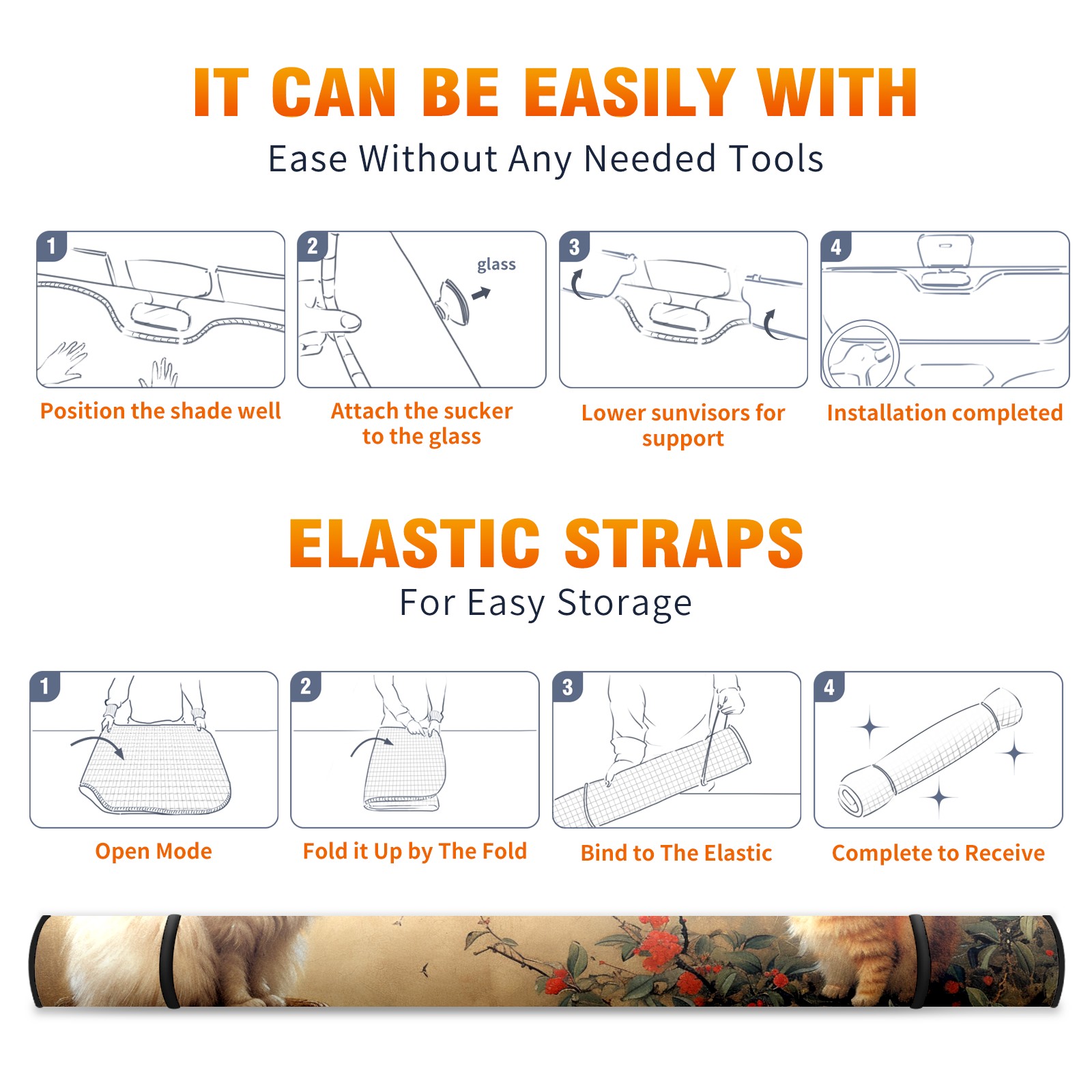 IT CAN BE EASILY WITH
Ease Without Any Needed Tools

1
Position the shade well

2
glass
Attach the sucker to the glass

3
Lower sunvisors for support

4
Installation completed

ELASTIC STRAPS
For Easy Storage

1
Open Mode

2
Fold it Up by The Fold

3
Bind to The Elastic

4
Complete to Receive