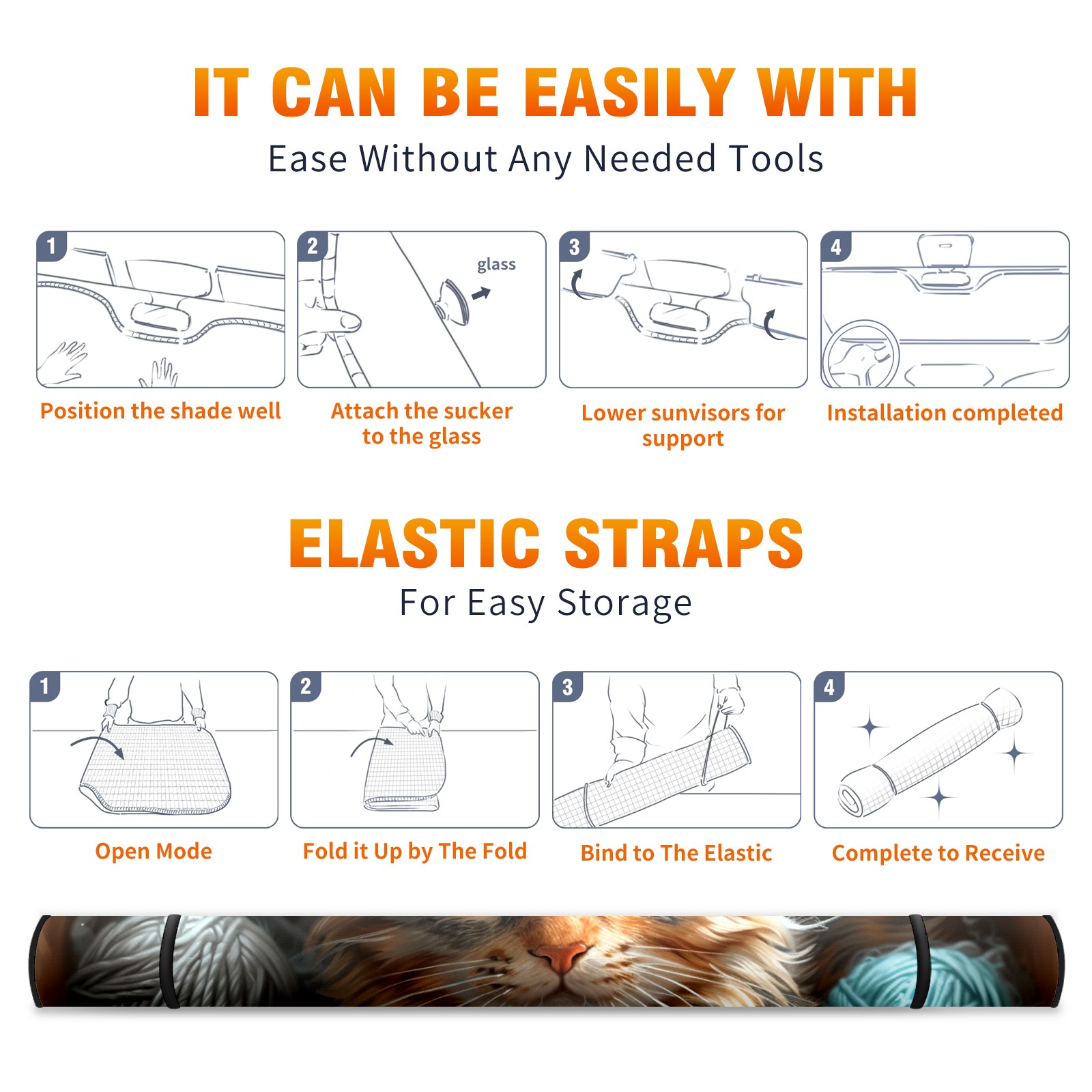 IT CAN BE EASILY WITH
Ease Without Any Needed Tools

1
Position the shade well

2
glass
Attach the sucker to the glass

3
Lower sunvisors for support

4
Installation completed

ELASTIC STRAPS
For Easy Storage

1
Open Mode

2
Fold it Up by The Fold

3
Bind to The Elastic

4
Complete to Receive