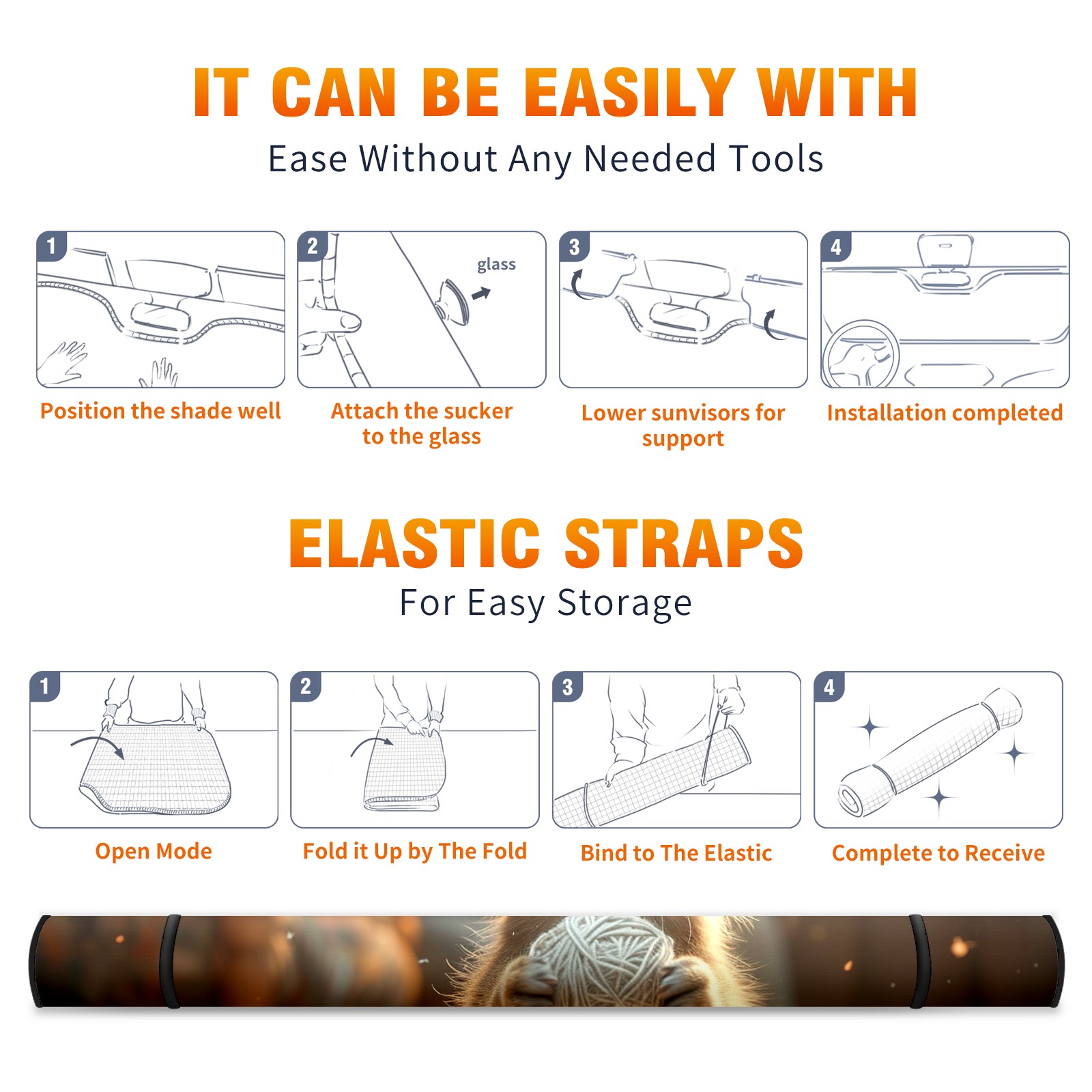 IT CAN BE EASILY WITH

Ease Without Any Needed Tools

1

Position the shade well

2

glass

Attach the sucker to the glass

3

Lower sunvisors for support

4

Installation completed

ELASTIC STRAPS

For Easy Storage

1

Open Mode

2

Fold it Up by The Fold

3

Bind to The Elastic

4

Complete to Receive