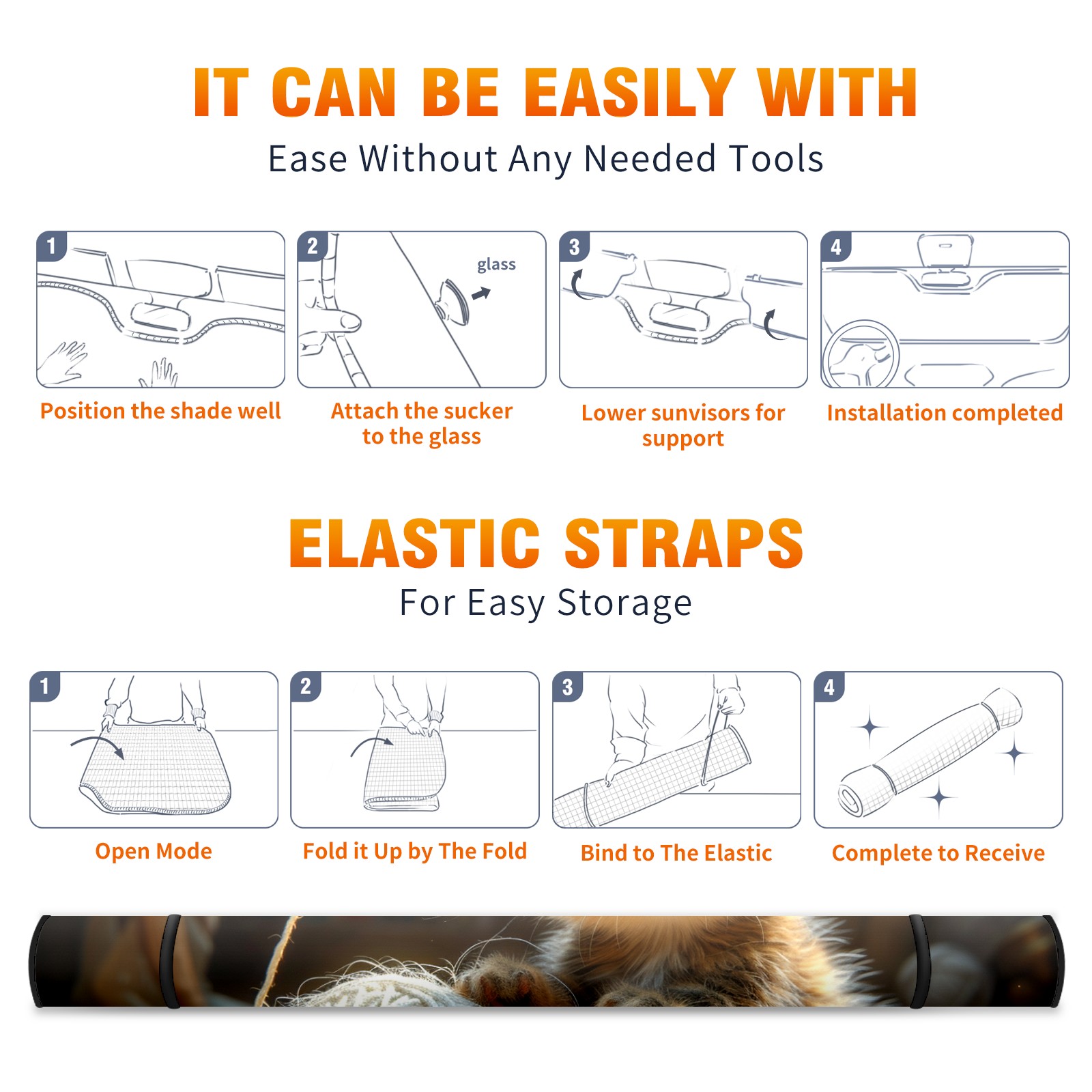 IT CAN BE EASILY WITH
Ease Without Any Needed Tools

1
Position the shade well

2
glass
Attach the sucker to the glass

3
Lower sunvisors for support

4
Installation completed

ELASTIC STRAPS
For Easy Storage

1
Open Mode

2
Fold it Up by The Fold

3
Bind to The Elastic

4
Complete to Receive