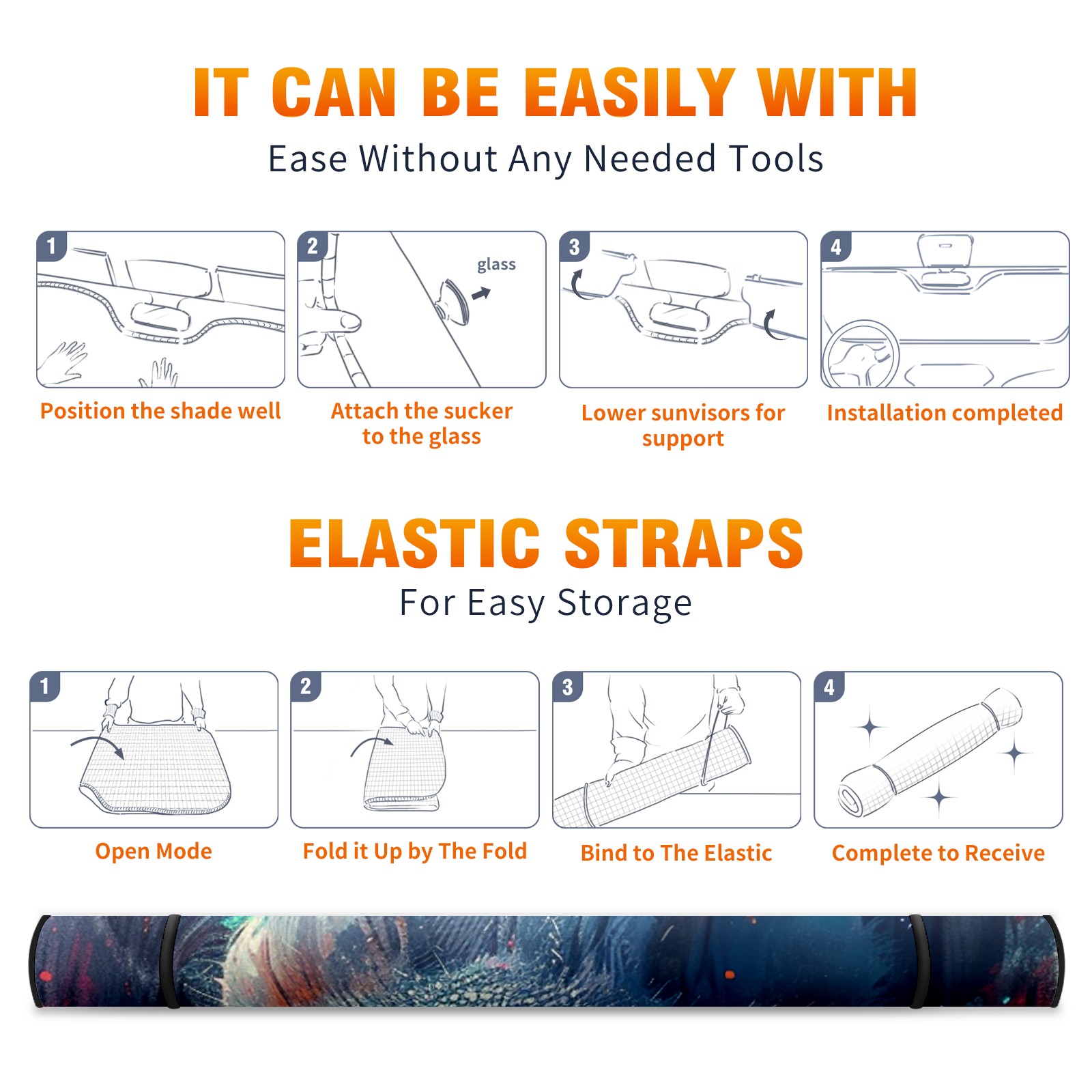 IT CAN BE EASILY WITH

Ease Without Any Needed Tools

1

Position the shade well

2

glass

Attach the sucker to the glass

3

Lower sunvisors for support

4

Installation completed

ELASTIC STRAPS

For Easy Storage

1

Open Mode

2

Fold it Up by The Fold

3

Bind to The Elastic

4

Complete to Receive