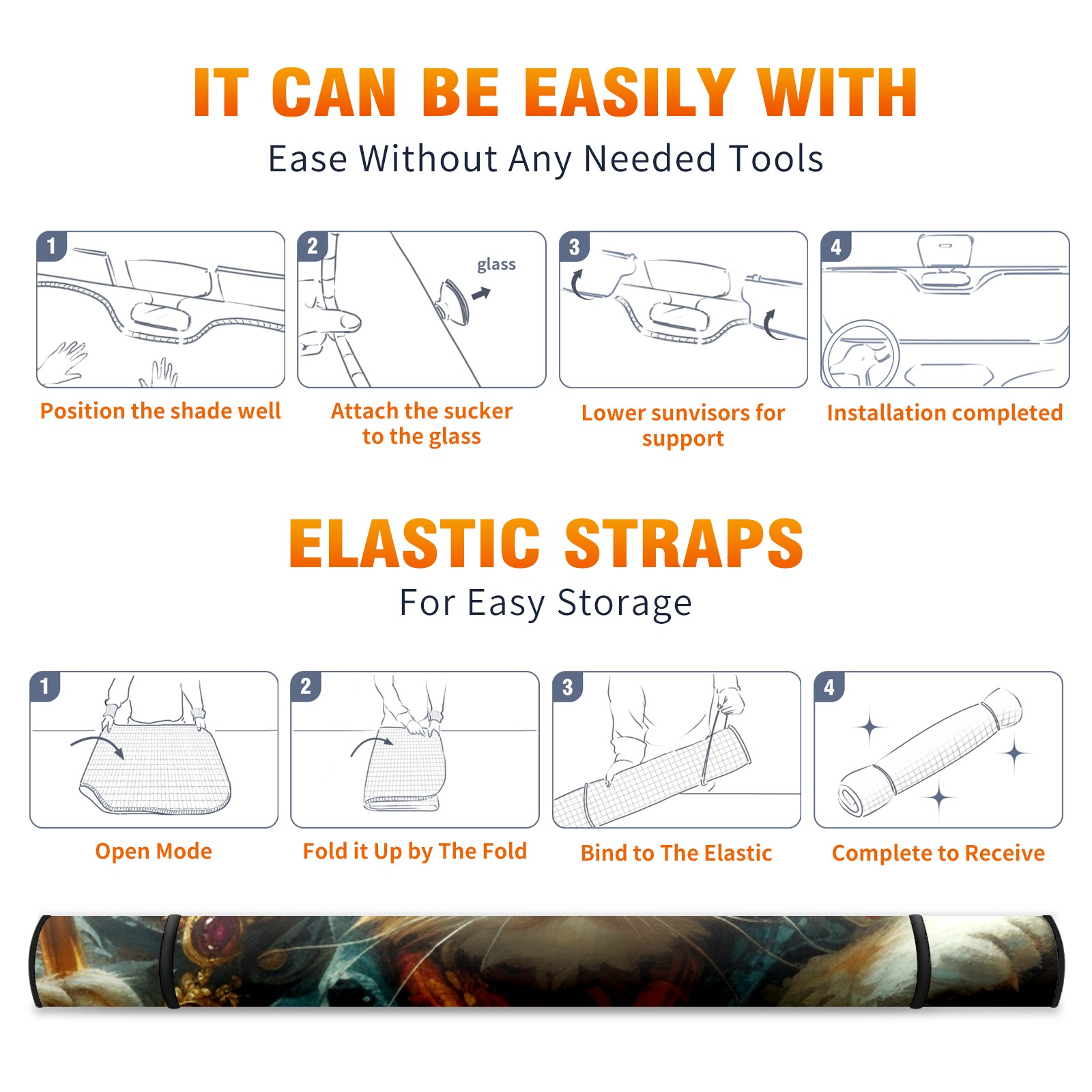 IT CAN BE EASILY WITH
Ease Without Any Needed Tools

1
Position the shade well

2
glass
Attach the sucker to the glass

3
Lower sunvisors for support

4
Installation completed

ELASTIC STRAPS
For Easy Storage

1
Open Mode

2
Fold it Up by The Fold

3
Bind to The Elastic

4
Complete to Receive