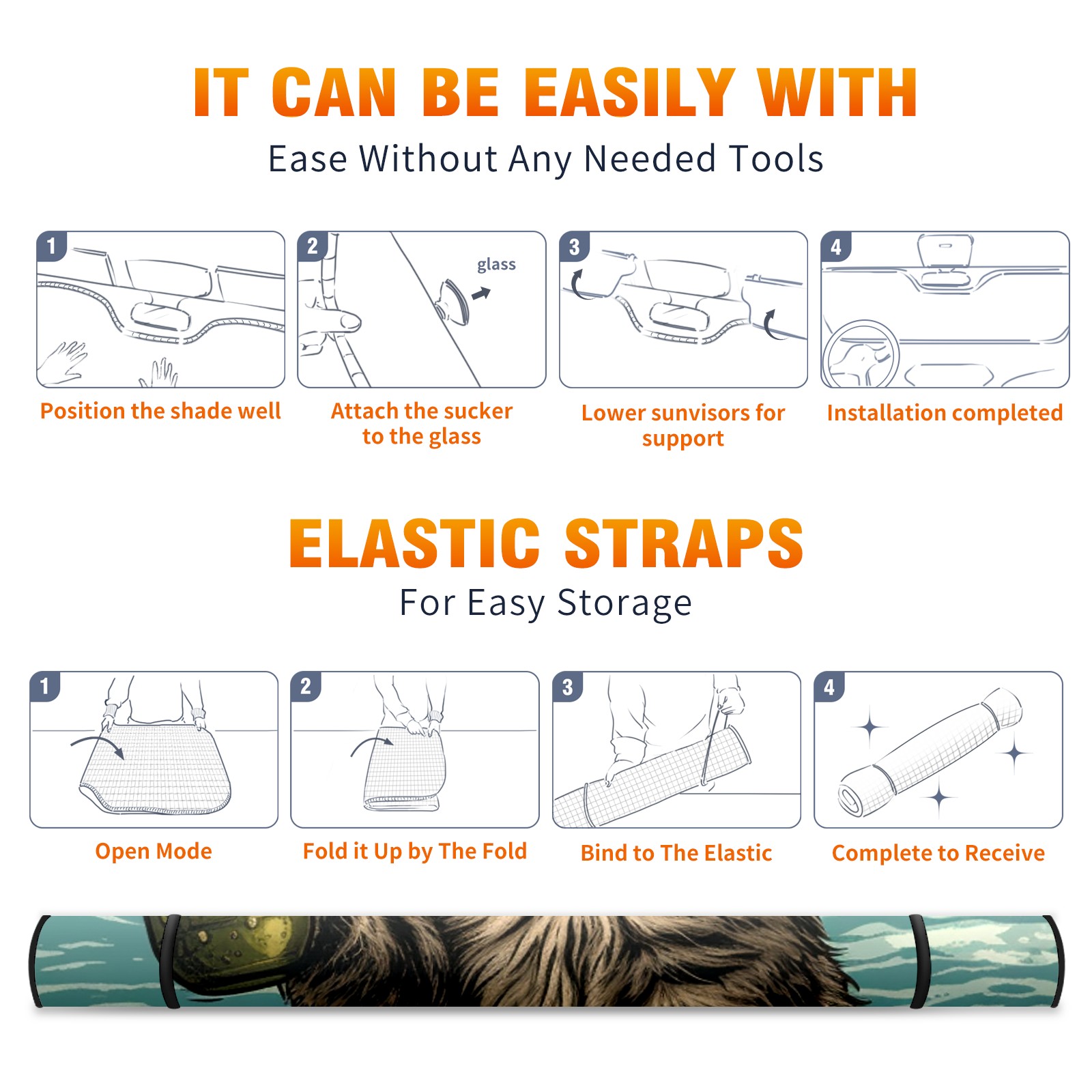 IT CAN BE EASILY WITH
Ease Without Any Needed Tools

1
Position the shade well

2
glass
Attach the sucker to the glass

3
Lower sunvisors for support

4
Installation completed

ELASTIC STRAPS
For Easy Storage

1
Open Mode

2
Fold it Up by The Fold

3
Bind to The Elastic

4
Complete to Receive