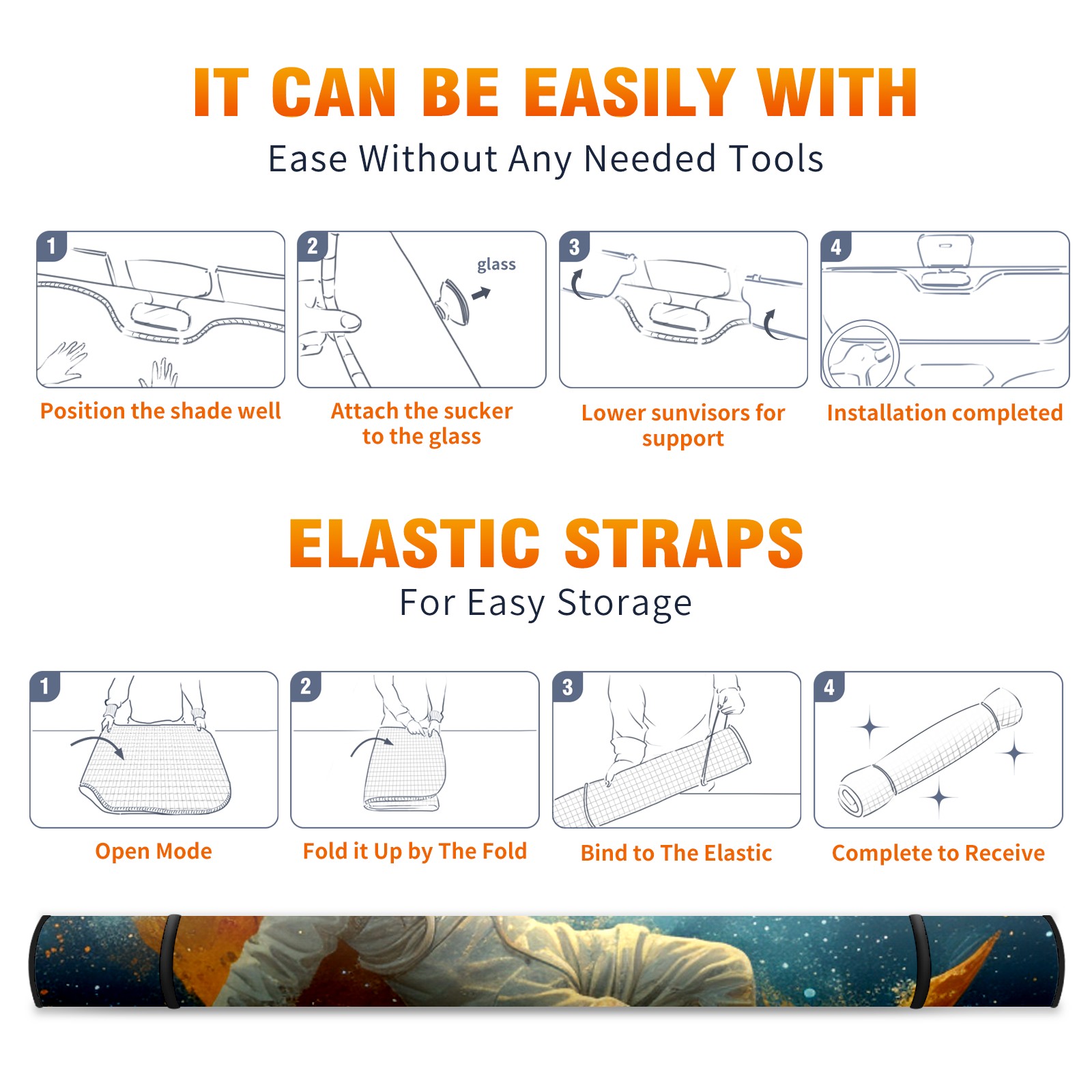 IT CAN BE EASILY WITH

Ease Without Any Needed Tools

1

Position the shade well

2

glass

Attach the sucker to the glass

3

Lower sunvisors for support

4

Installation completed

ELASTIC STRAPS

For Easy Storage

1

Open Mode

2

Fold it Up by The Fold

3

Bind to The Elastic

4

Complete to Receive