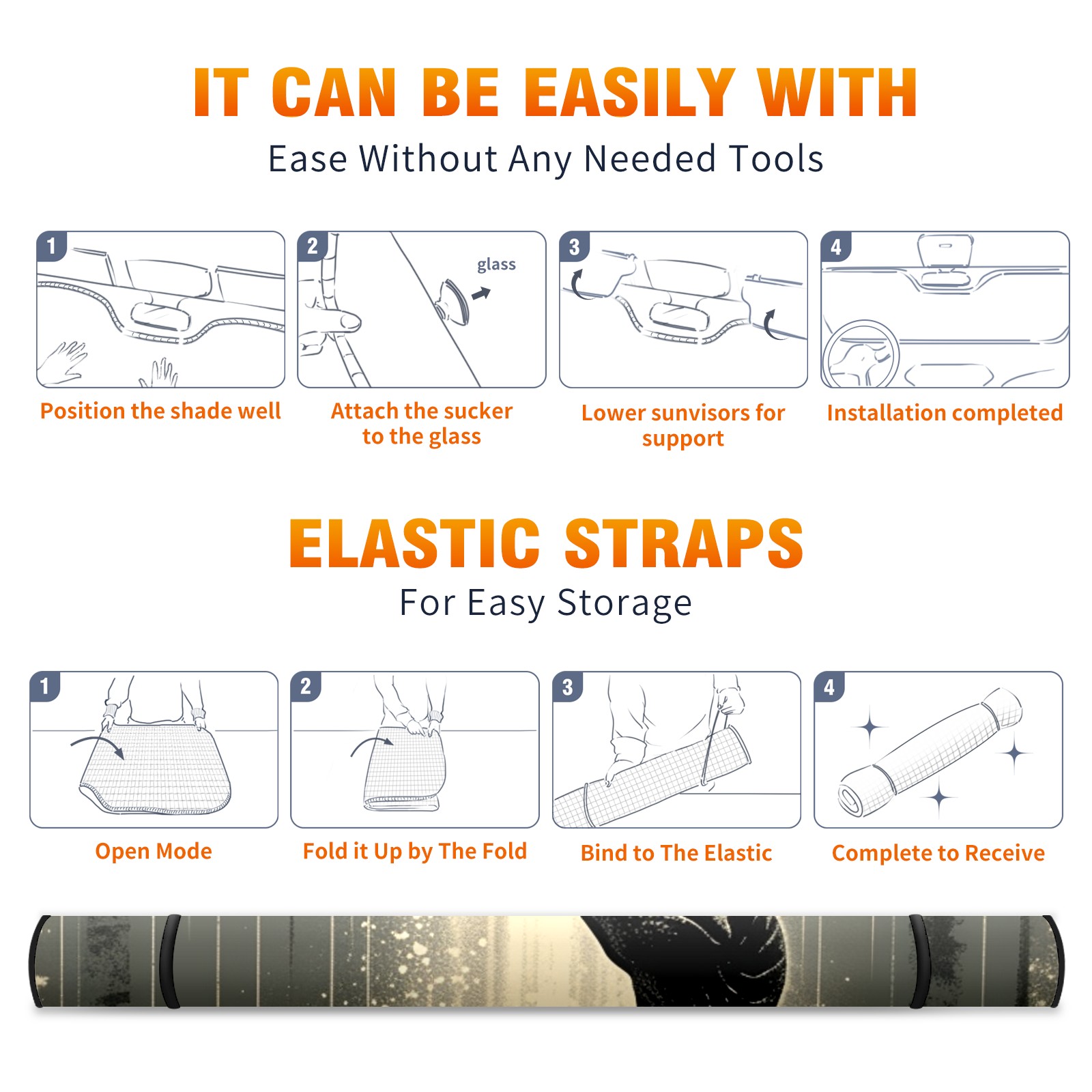 IT CAN BE EASILY WITH

Ease Without Any Needed Tools

1

Position the shade well

2

glass

Attach the sucker to the glass

3

Lower sunvisors for support

4

Installation completed

ELASTIC STRAPS

For Easy Storage

1

Open Mode

2

Fold it Up by The Fold

3

Bind to The Elastic

4

Complete to Receive