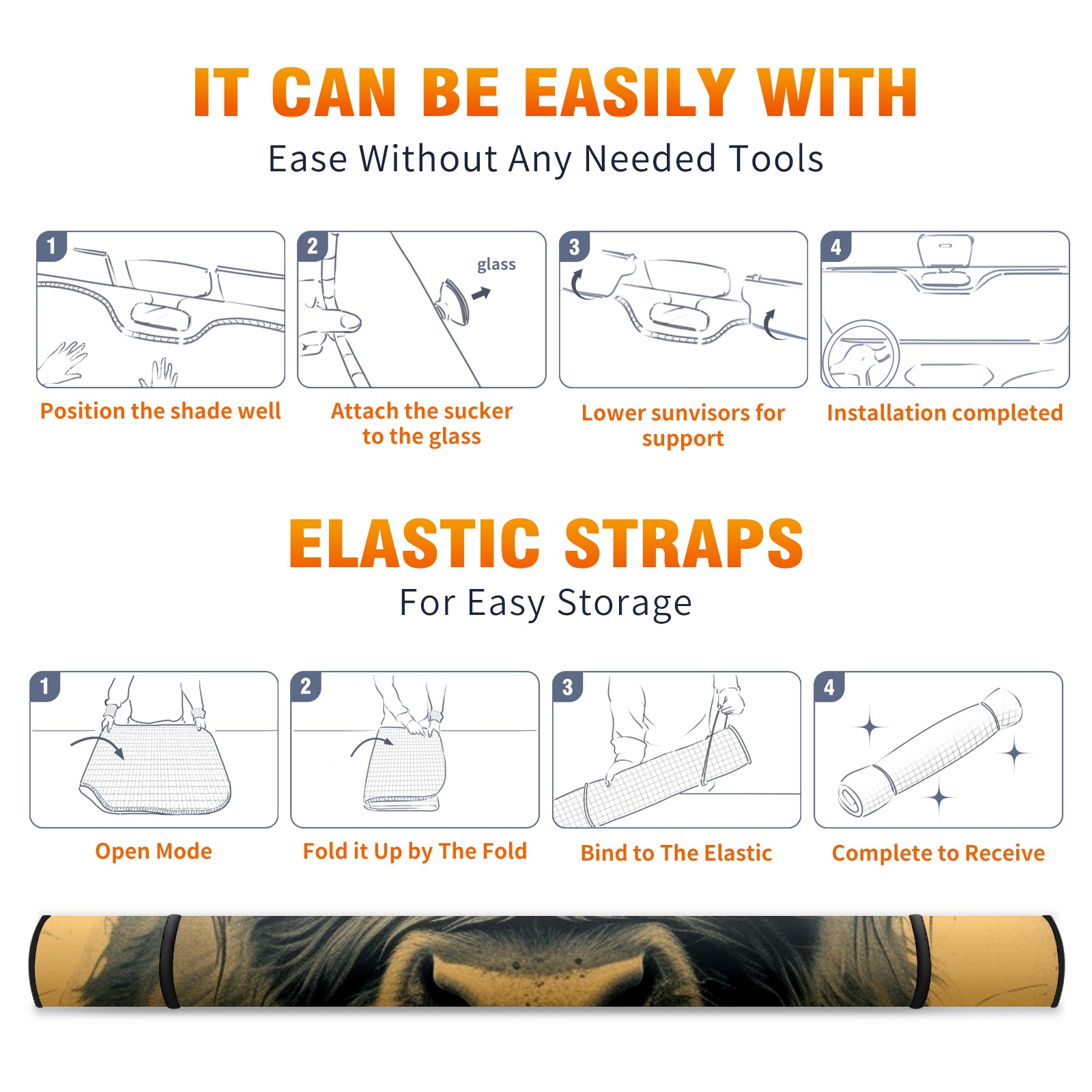 IT CAN BE EASILY WITH

Ease Without Any Needed Tools

1

Position the shade well

2

glass

Attach the sucker to the glass

3

Lower sunvisors for support

4

Installation completed

ELASTIC STRAPS

For Easy Storage

1

Open Mode

2

Fold it Up by The Fold

3

Bind to The Elastic

4

Complete to Receive