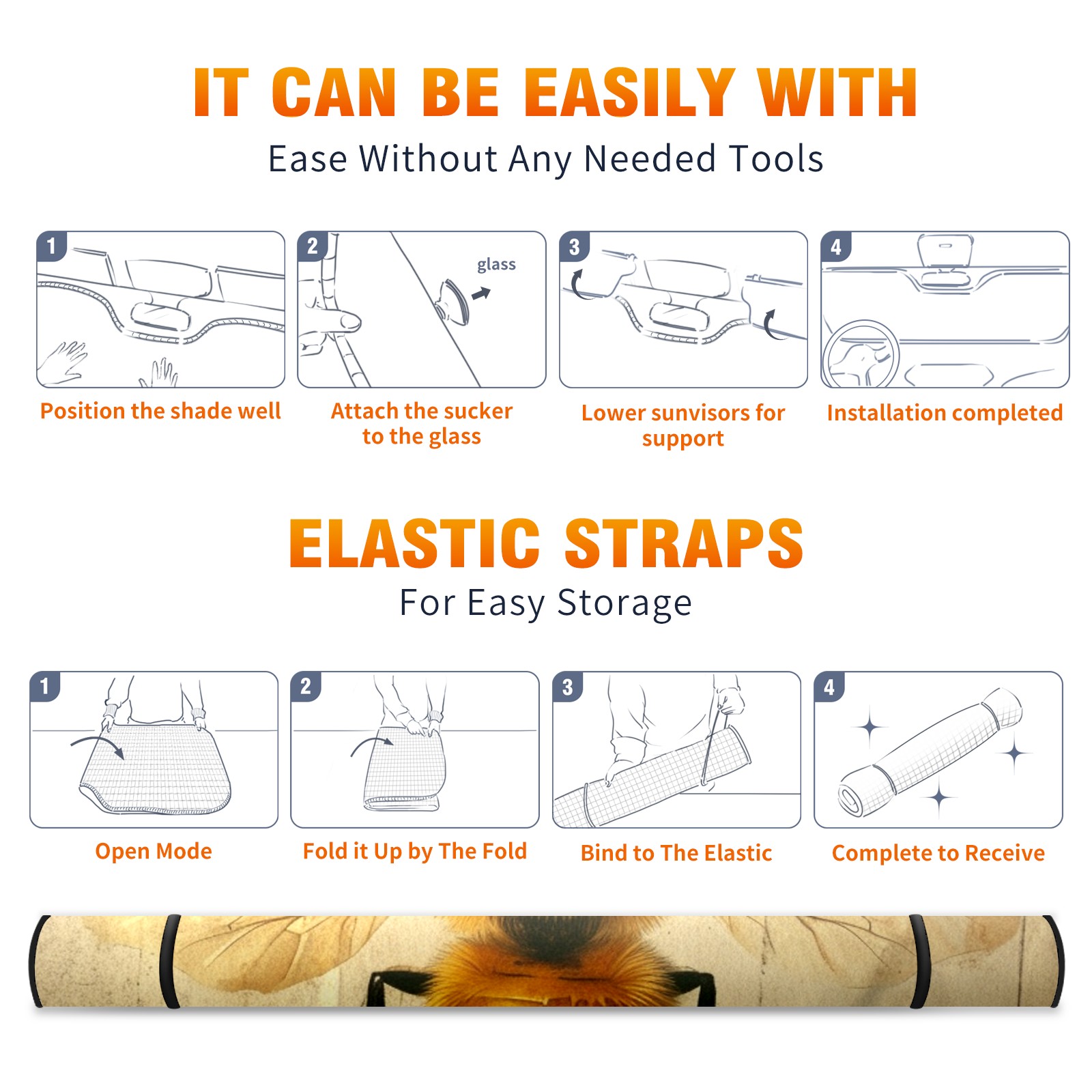 IT CAN BE EASILY WITH

Ease Without Any Needed Tools

1

Position the shade well

2

glass

Attach the sucker to the glass

3

Lower sunvisors for support

4

Installation completed

ELASTIC STRAPS

For Easy Storage

1

Open Mode

2

Fold it Up by The Fold

3

Bind to The Elastic

4

Complete to Receive