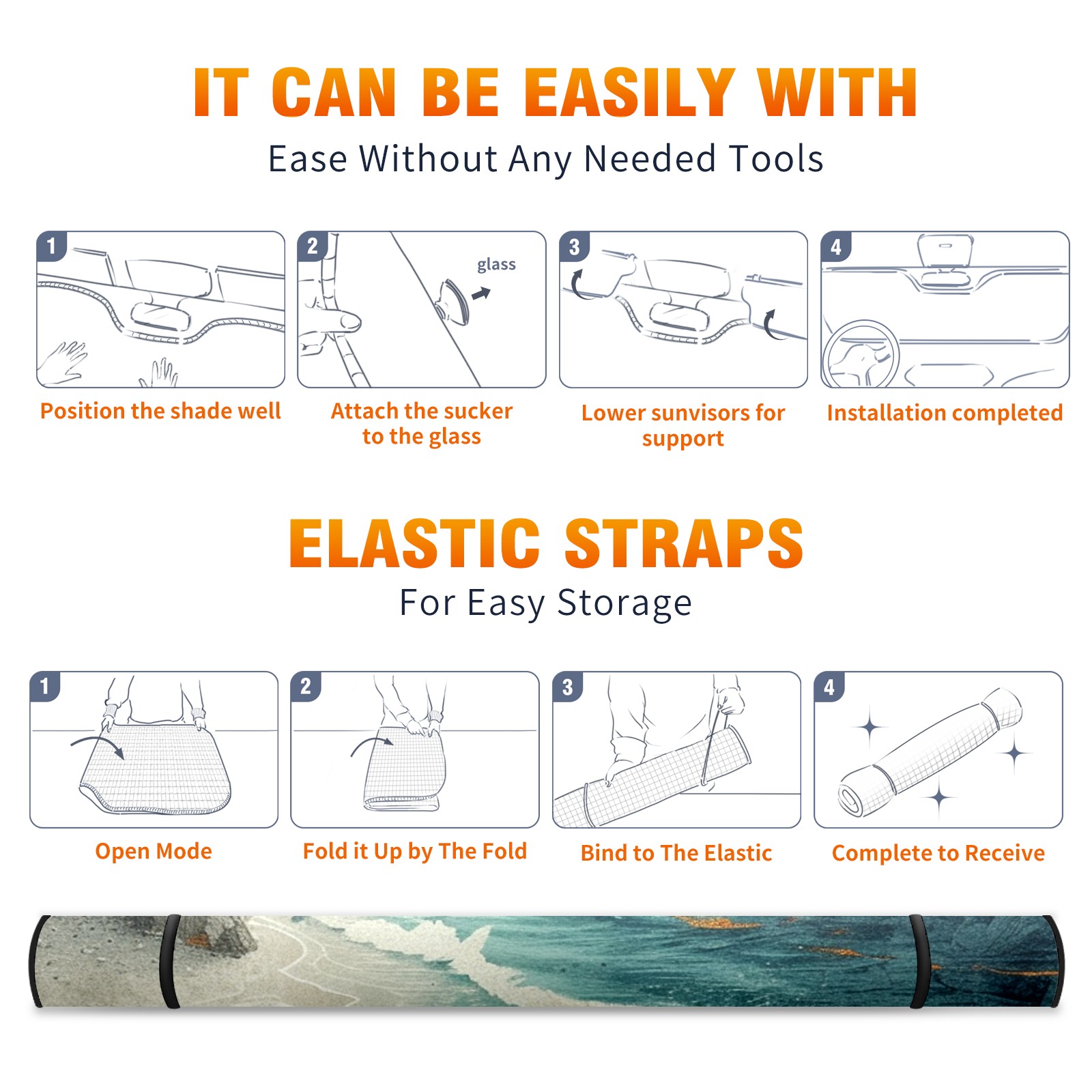 IT CAN BE EASILY WITH
Ease Without Any Needed Tools

1
Position the shade well

2
glass
Attach the sucker to the glass

3
Lower sunvisors for support

4
Installation completed

ELASTIC STRAPS
For Easy Storage

1
Open Mode

2
Fold it Up by The Fold

3
Bind to The Elastic

4
Complete to Receive