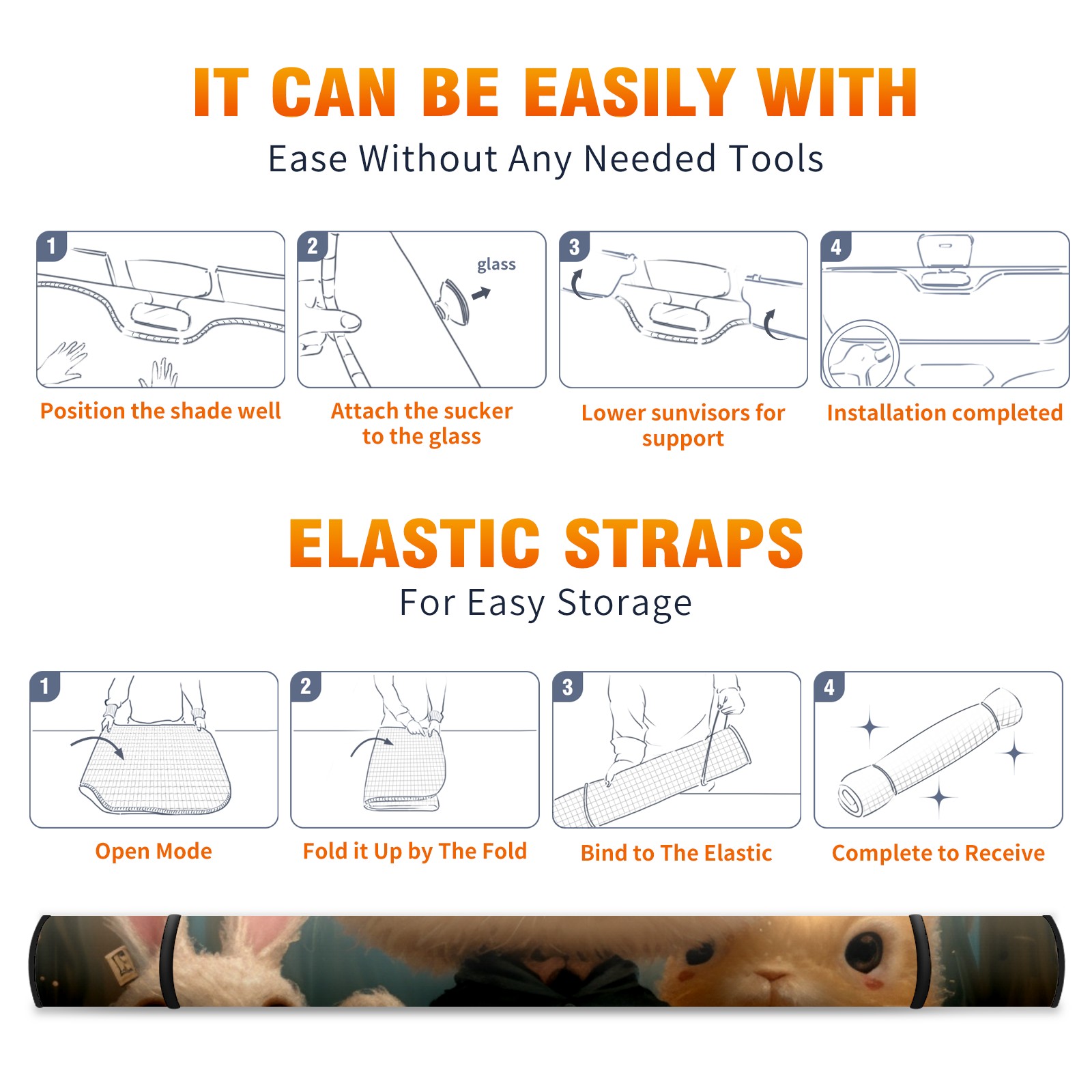 IT CAN BE EASILY WITH

Ease Without Any Needed Tools

1

Position the shade well

2

glass

Attach the sucker to the glass

3

Lower sunvisors for support

4

Installation completed

ELASTIC STRAPS

For Easy Storage

1

Open Mode

2

Fold it Up by The Fold

3

Bind to The Elastic

4

Complete to Receive