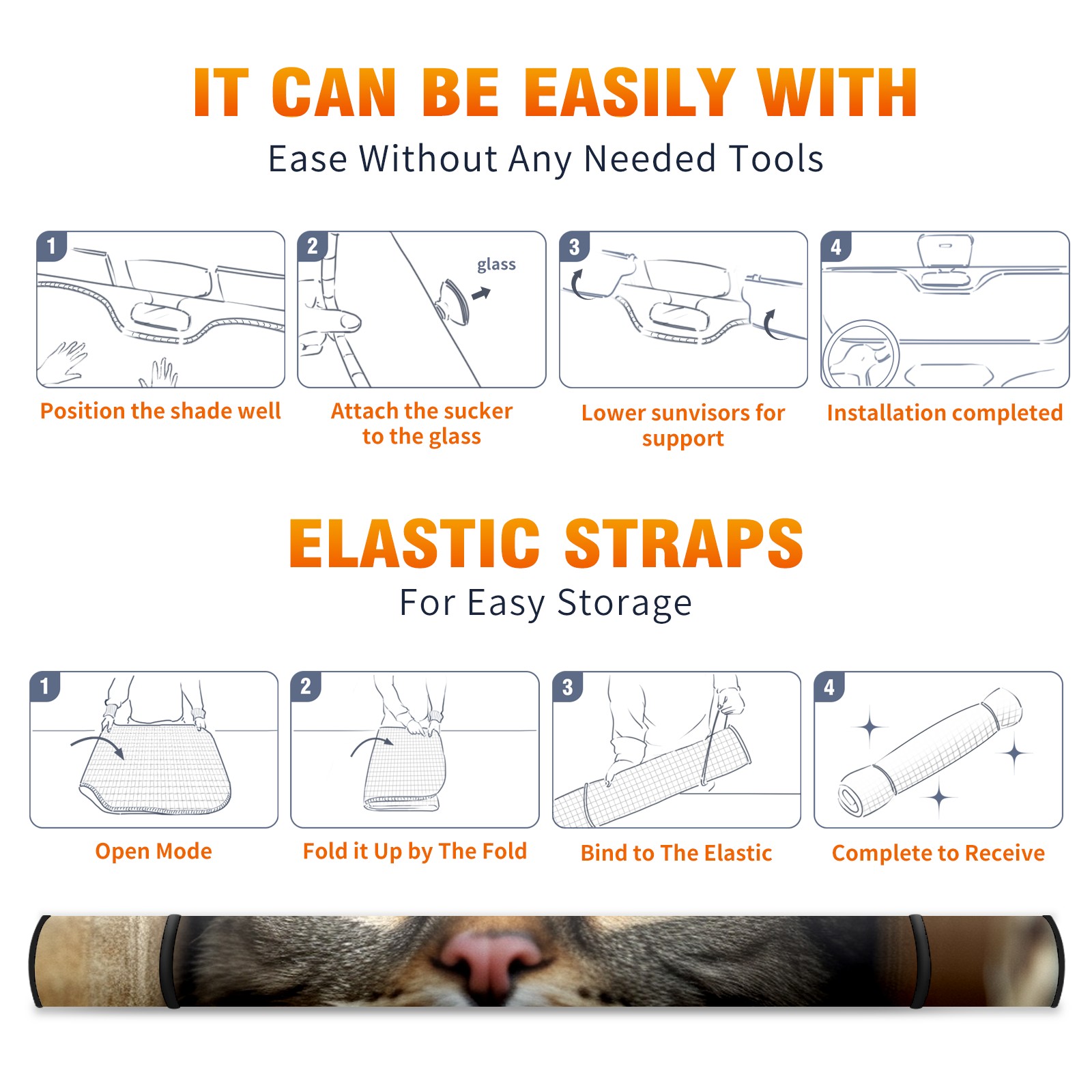 IT CAN BE EASILY WITH

Ease Without Any Needed Tools

1

Position the shade well

2

glass

Attach the sucker to the glass

3

Lower sunvisors for support

4

Installation completed

ELASTIC STRAPS

For Easy Storage

1

Open Mode

2

Fold it Up by The Fold

3

Bind to The Elastic

4

Complete to Receive