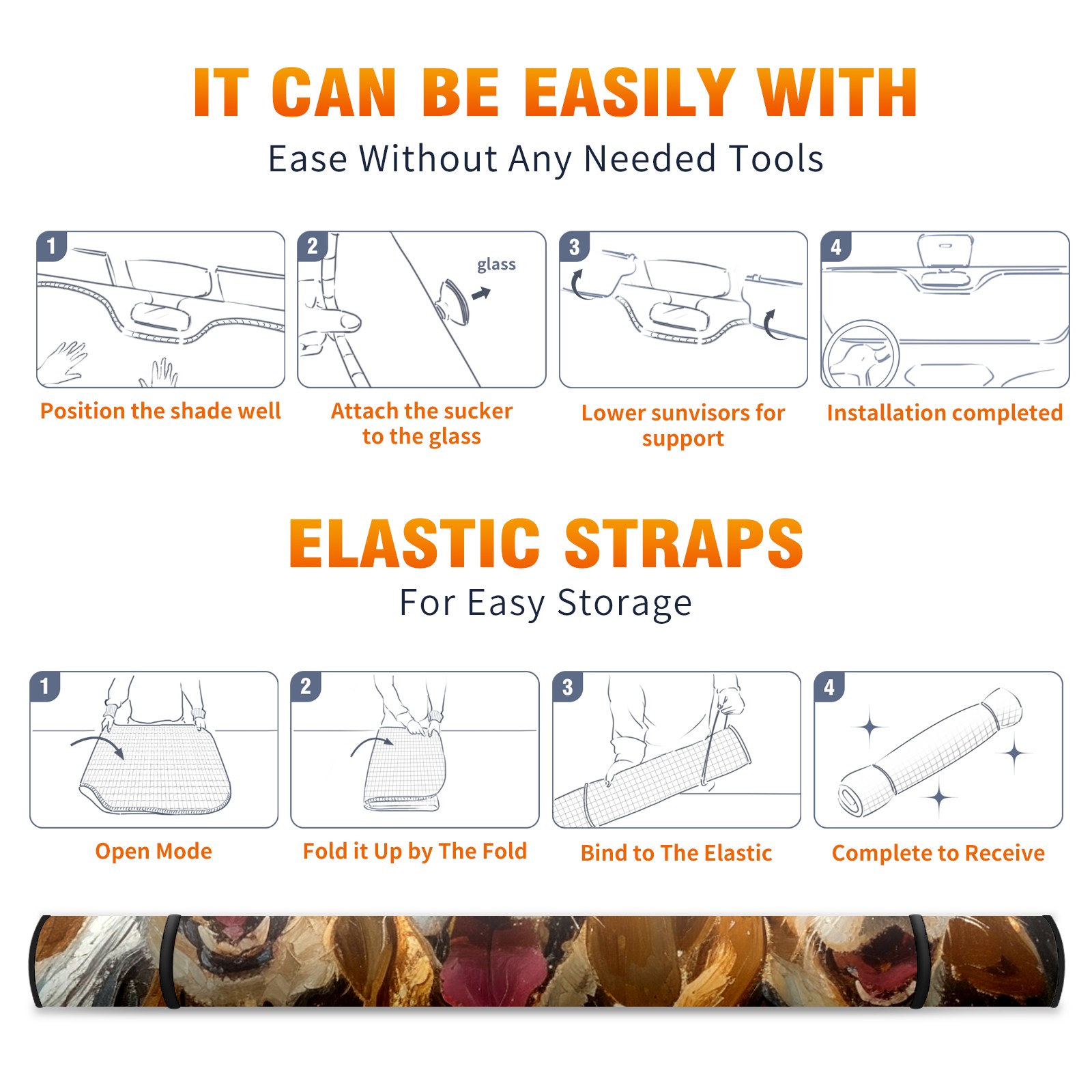 IT CAN BE EASILY WITH

Ease Without Any Needed Tools

1
Position the shade well

2
glass
Attach the sucker to the glass

3
Lower sunvisors for support

4
Installation completed

ELASTIC STRAPS

For Easy Storage

1
Open Mode

2
Fold it Up by The Fold

3
Bind to The Elastic

4
Complete to Receive