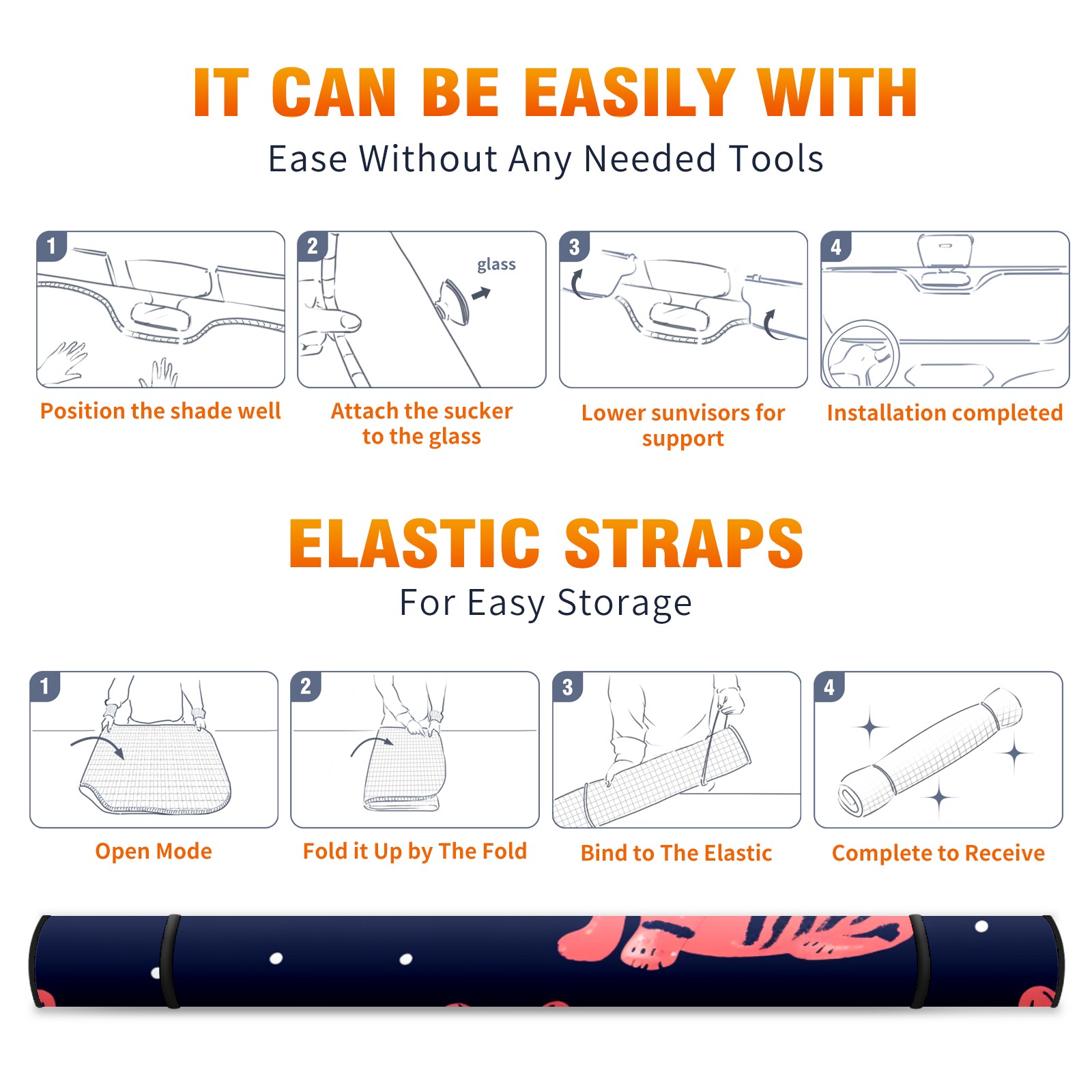 IT CAN BE EASILY WITH

Ease Without Any Needed Tools

1

Position the shade well

2

glass

Attach the sucker to the glass

3

Lower sunvisors for support

4

Installation completed

ELASTIC STRAPS

For Easy Storage

1

Open Mode

2

Fold it Up by The Fold

3

Bind to The Elastic

4

Complete to Receive