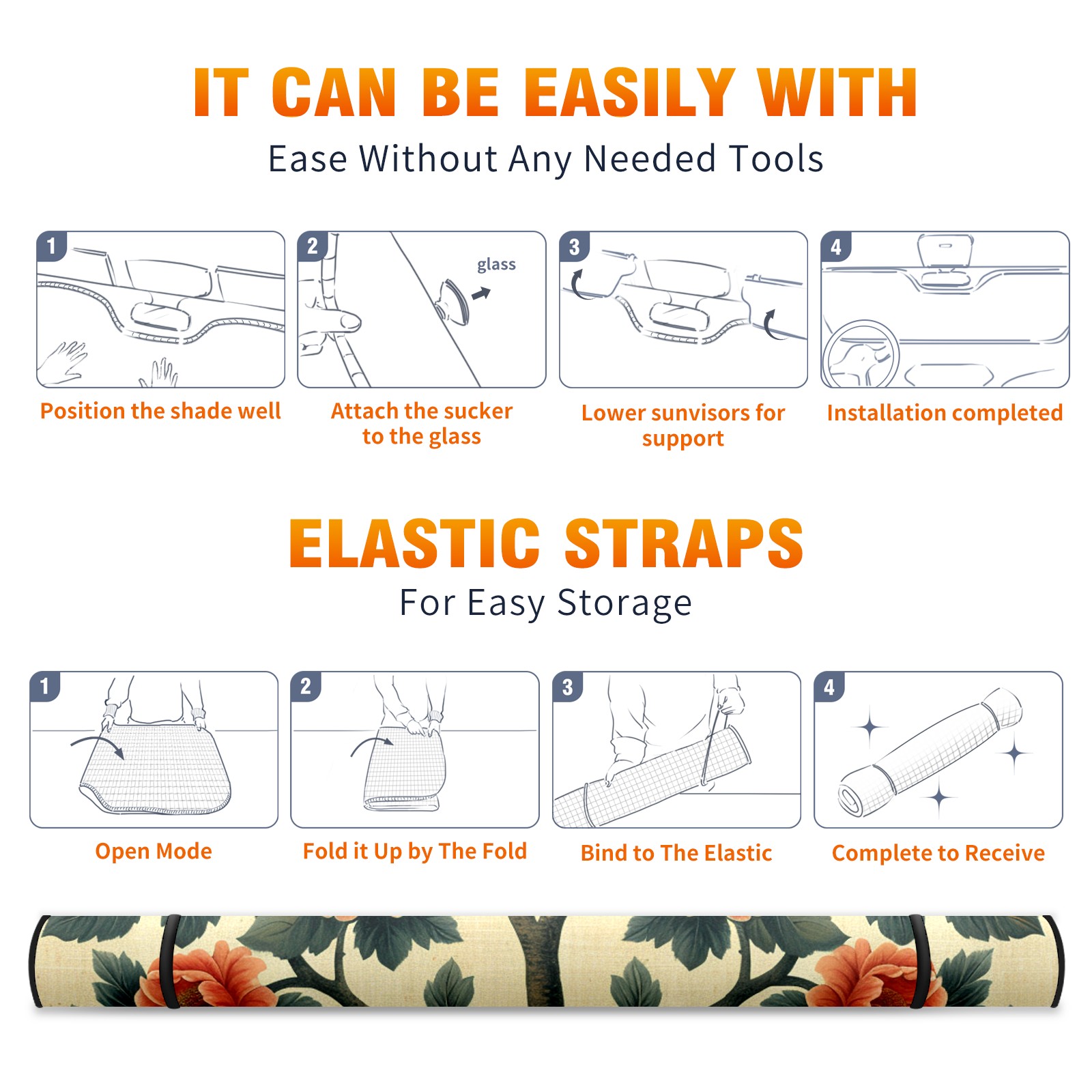 IT CAN BE EASILY WITH
Ease Without Any Needed Tools

1
Position the shade well

2
glass
Attach the sucker to the glass

3
Lower sunvisors for support

4
Installation completed

ELASTIC STRAPS
For Easy Storage

1
Open Mode

2
Fold it Up by The Fold

3
Bind to The Elastic

4
Complete to Receive