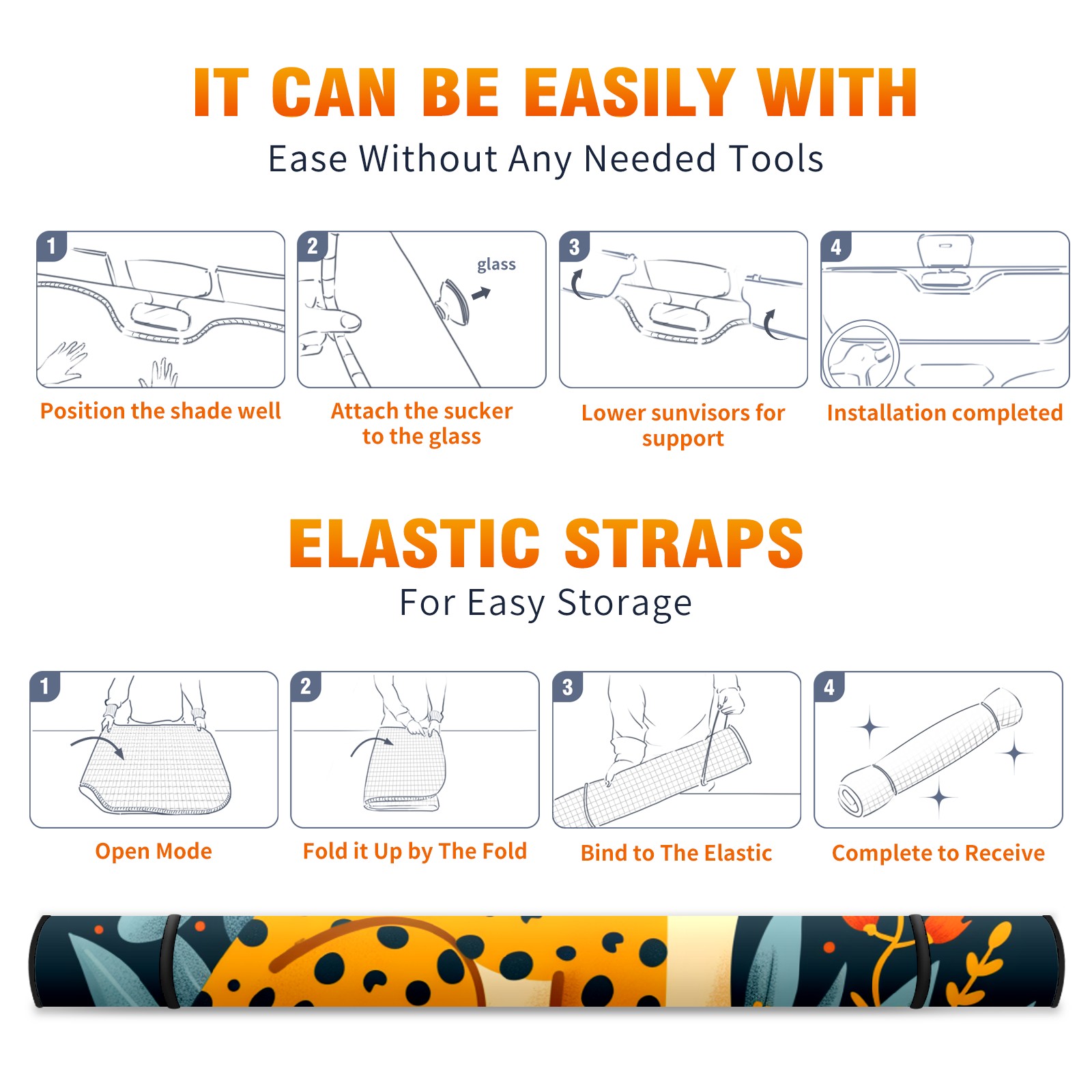 IT CAN BE EASILY WITH

Ease Without Any Needed Tools

1

Position the shade well

2

glass

Attach the sucker to the glass

3

Lower sunvisors for support

4

Installation completed

ELASTIC STRAPS

For Easy Storage

1

Open Mode

2

Fold it Up by The Fold

3

Bind to The Elastic

4

Complete to Receive