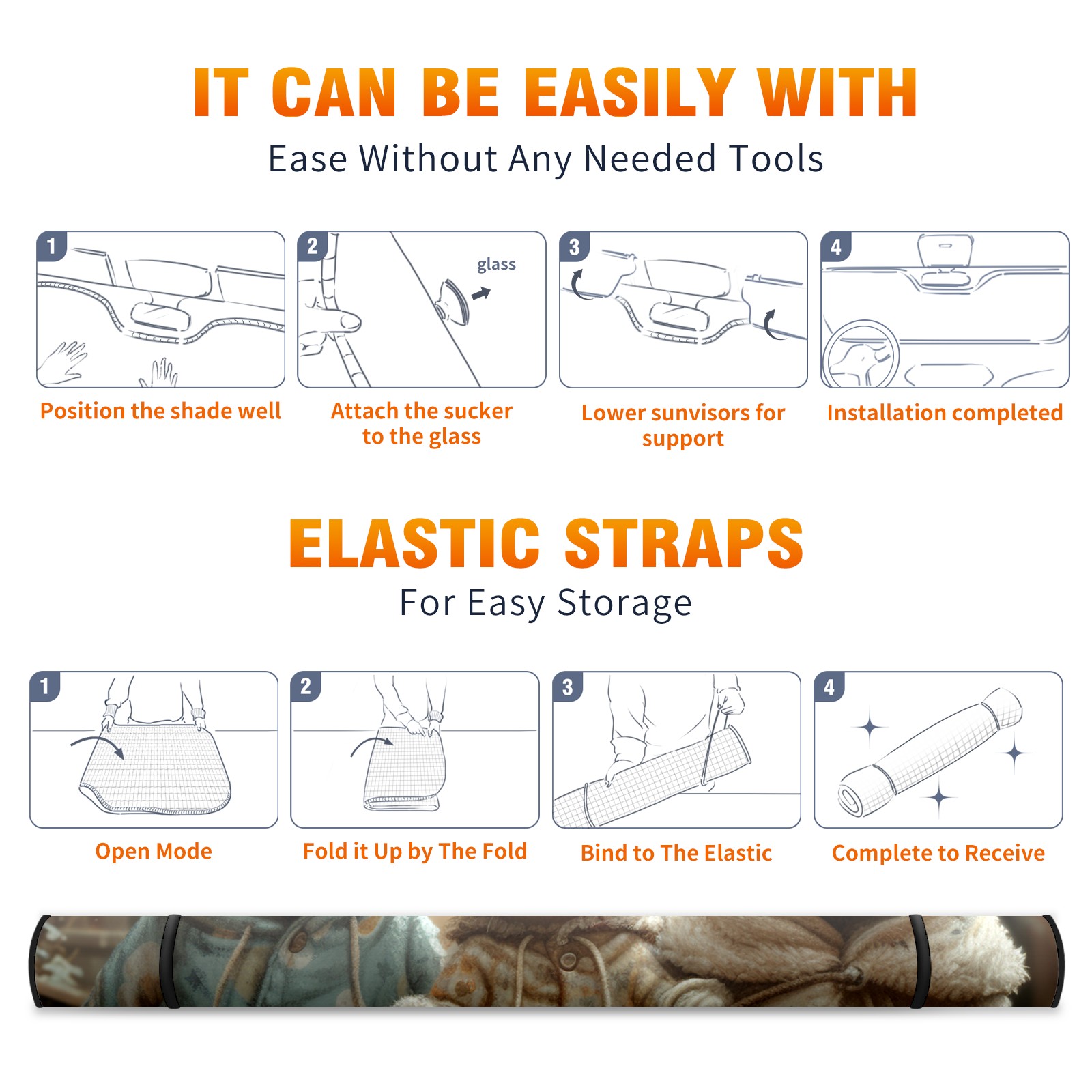 IT CAN BE EASILY WITH
Ease Without Any Needed Tools

1
Position the shade well

2
glass
Attach the sucker to the glass

3
Lower sunvisors for support

4
Installation completed

ELASTIC STRAPS
For Easy Storage

1
Open Mode

2
Fold it Up by The Fold

3
Bind to The Elastic

4
Complete to Receive