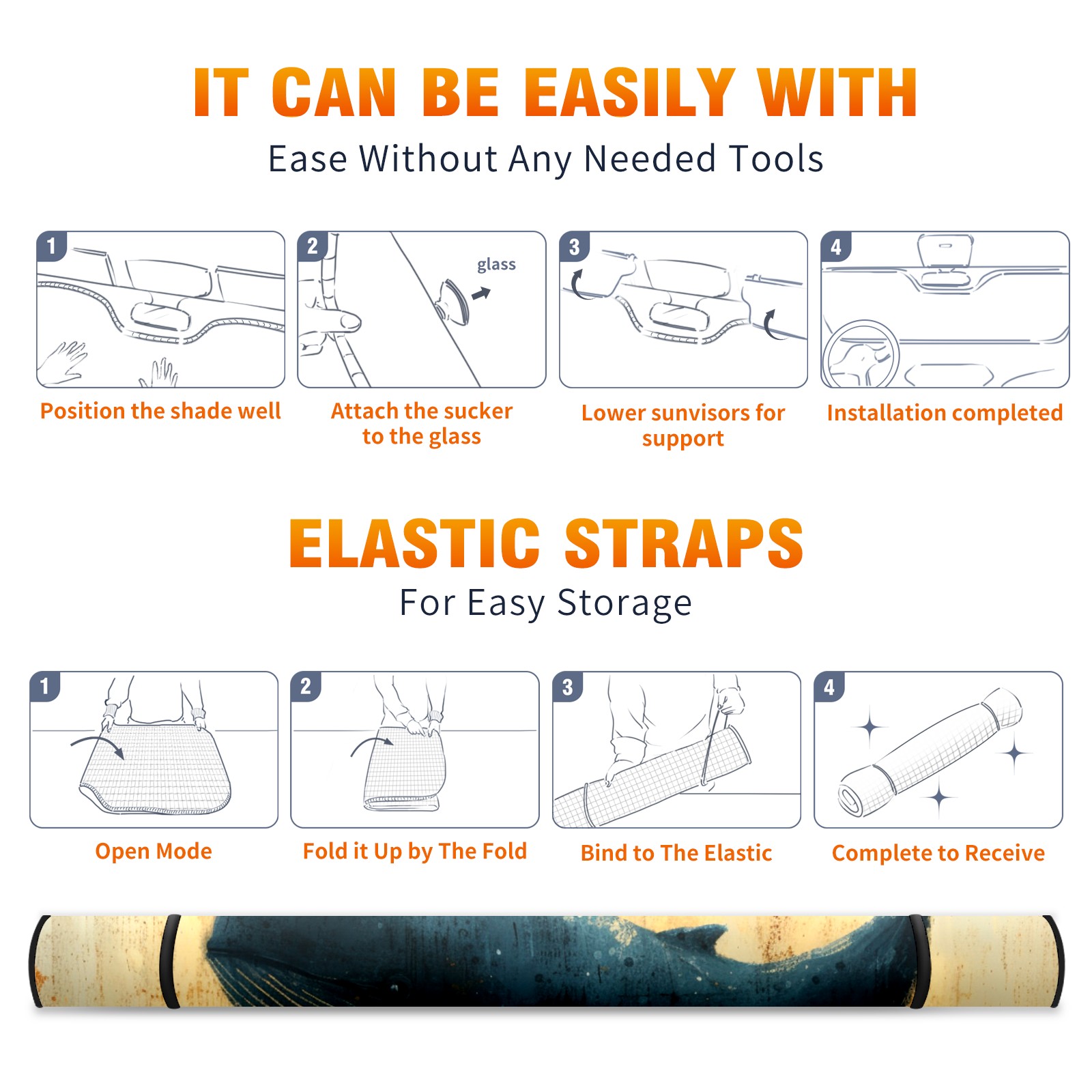 IT CAN BE EASILY WITH

Ease Without Any Needed Tools

1

Position the shade well

2

glass

Attach the sucker to the glass

3

Lower sunvisors for support

4

Installation completed

ELASTIC STRAPS

For Easy Storage

1

Open Mode

2

Fold it Up by The Fold

3

Bind to The Elastic

4

Complete to Receive