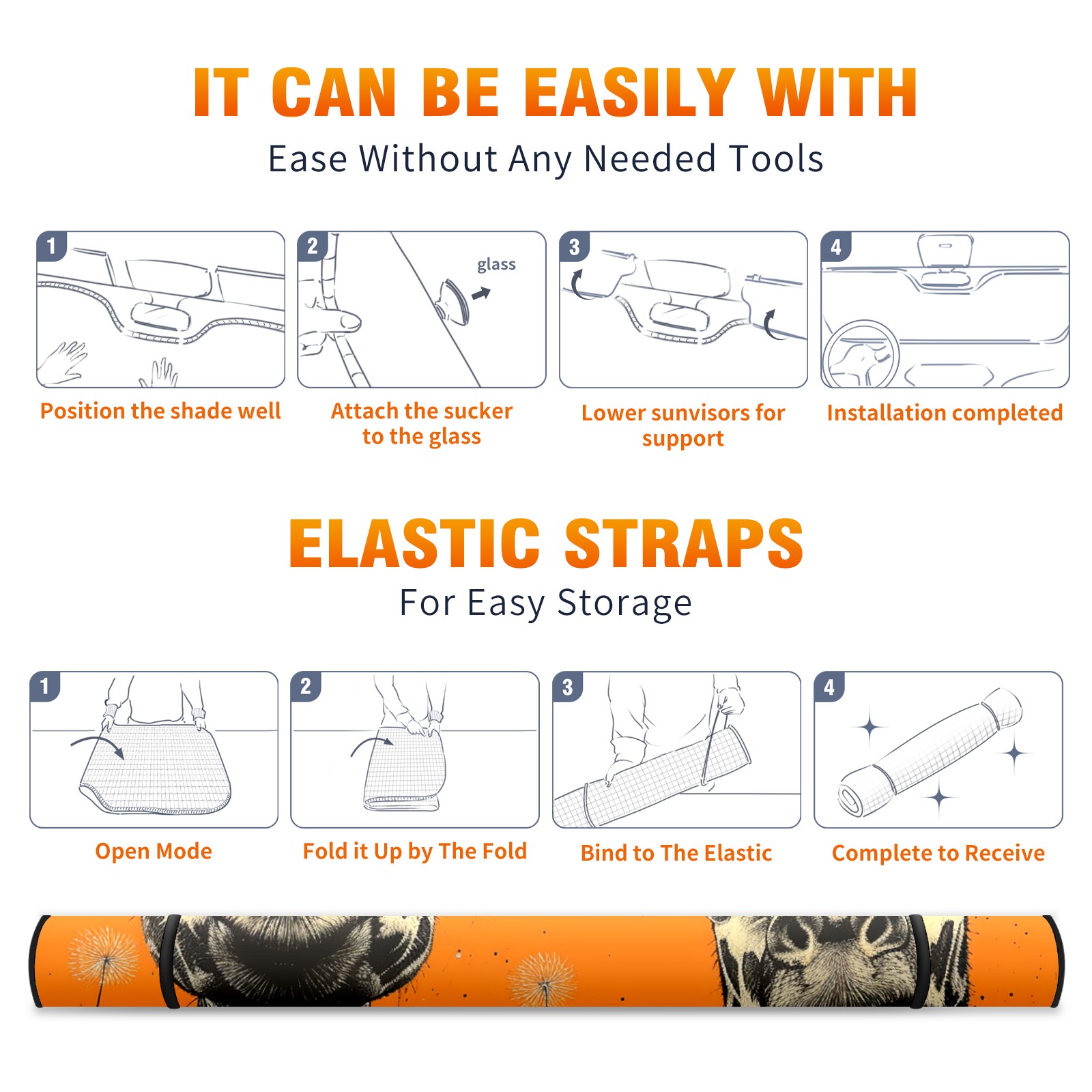 IT CAN BE EASILY WITH

Ease Without Any Needed Tools

1

Position the shade well

2

glass

Attach the sucker to the glass

3

Lower sunvisors for support

4

Installation completed

ELASTIC STRAPS

For Easy Storage

1

Open Mode

2

Fold it Up by The Fold

3

Bind to The Elastic

4

Complete to Receive