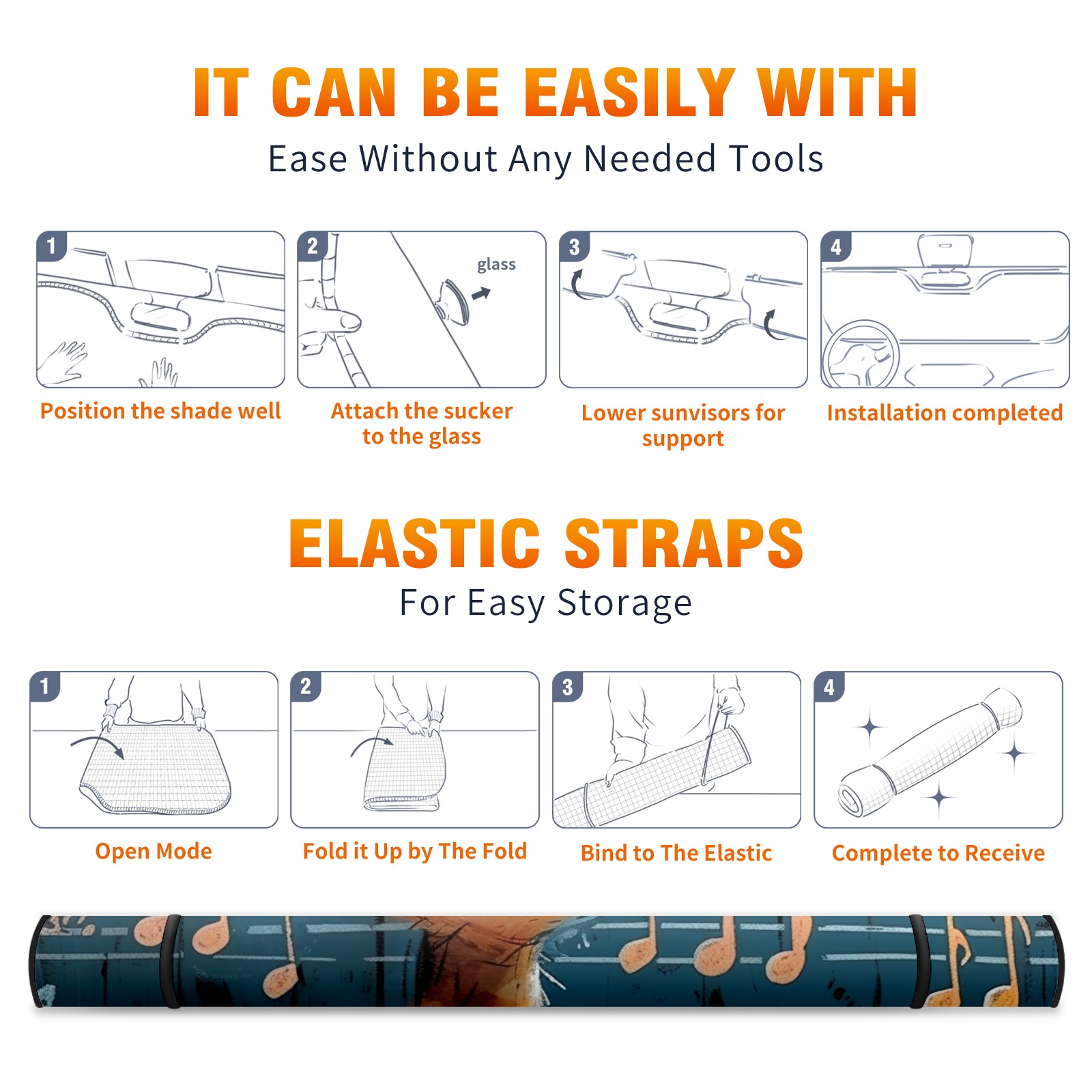 IT CAN BE EASILY WITH
Ease Without Any Needed Tools

1
Position the shade well

2
glass
Attach the sucker to the glass

3
Lower sunvisors for support

4
Installation completed

ELASTIC STRAPS
For Easy Storage

1
Open Mode

2
Fold it Up by The Fold

3
Bind to The Elastic

4
Complete to Receive