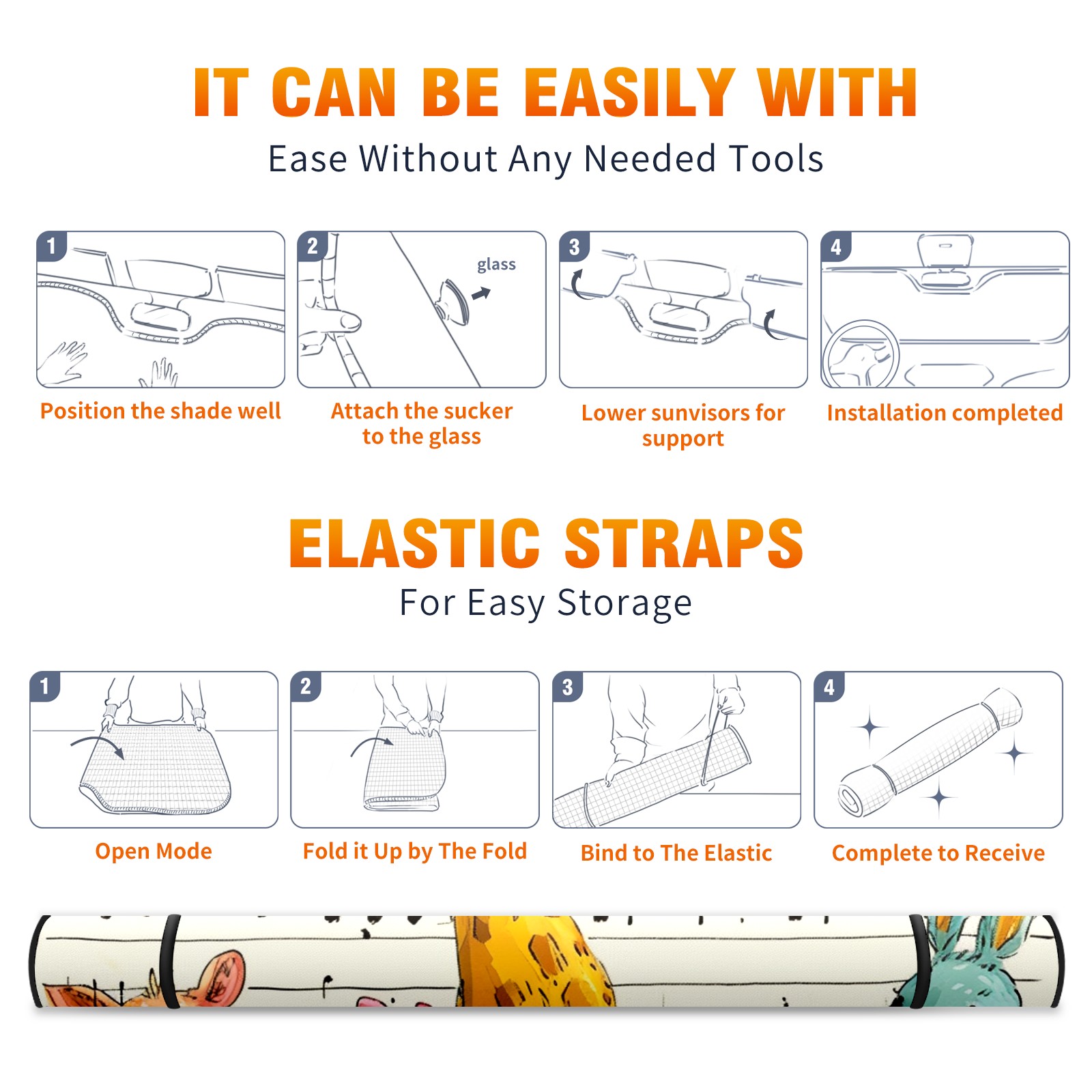 IT CAN BE EASILY WITH
Ease Without Any Needed Tools

1
Position the shade well

2
glass
Attach the sucker to the glass

3
Lower sunvisors for support

4
Installation completed

ELASTIC STRAPS
For Easy Storage

1
Open Mode

2
Fold it Up by The Fold

3
Bind to The Elastic

4
Complete to Receive