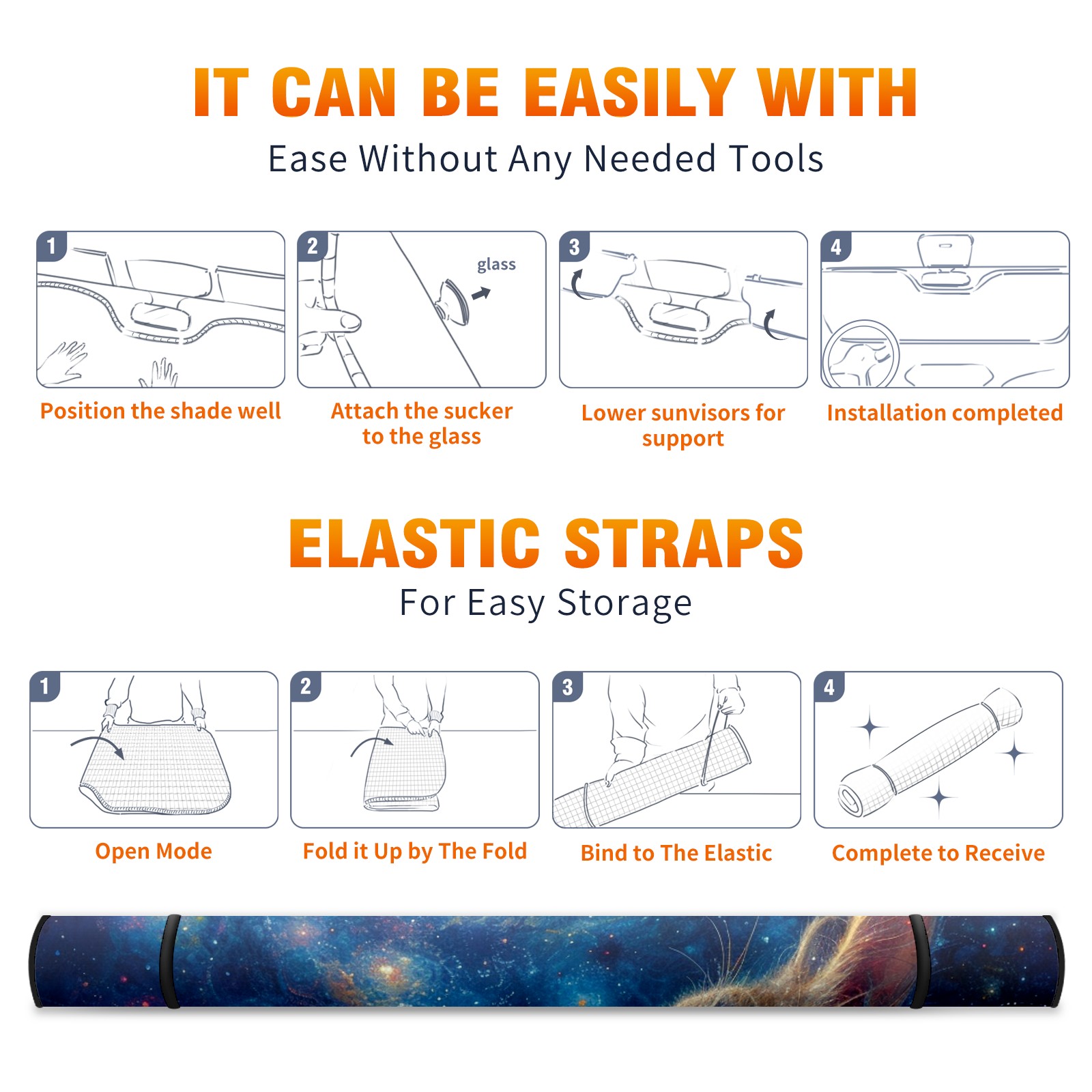 IT CAN BE EASILY WITH
Ease Without Any Needed Tools

1
Position the shade well

2
glass
Attach the sucker to the glass

3
Lower sunvisors for support

4
Installation completed

ELASTIC STRAPS
For Easy Storage

1
Open Mode

2
Fold it Up by The Fold

3
Bind to The Elastic

4
Complete to Receive