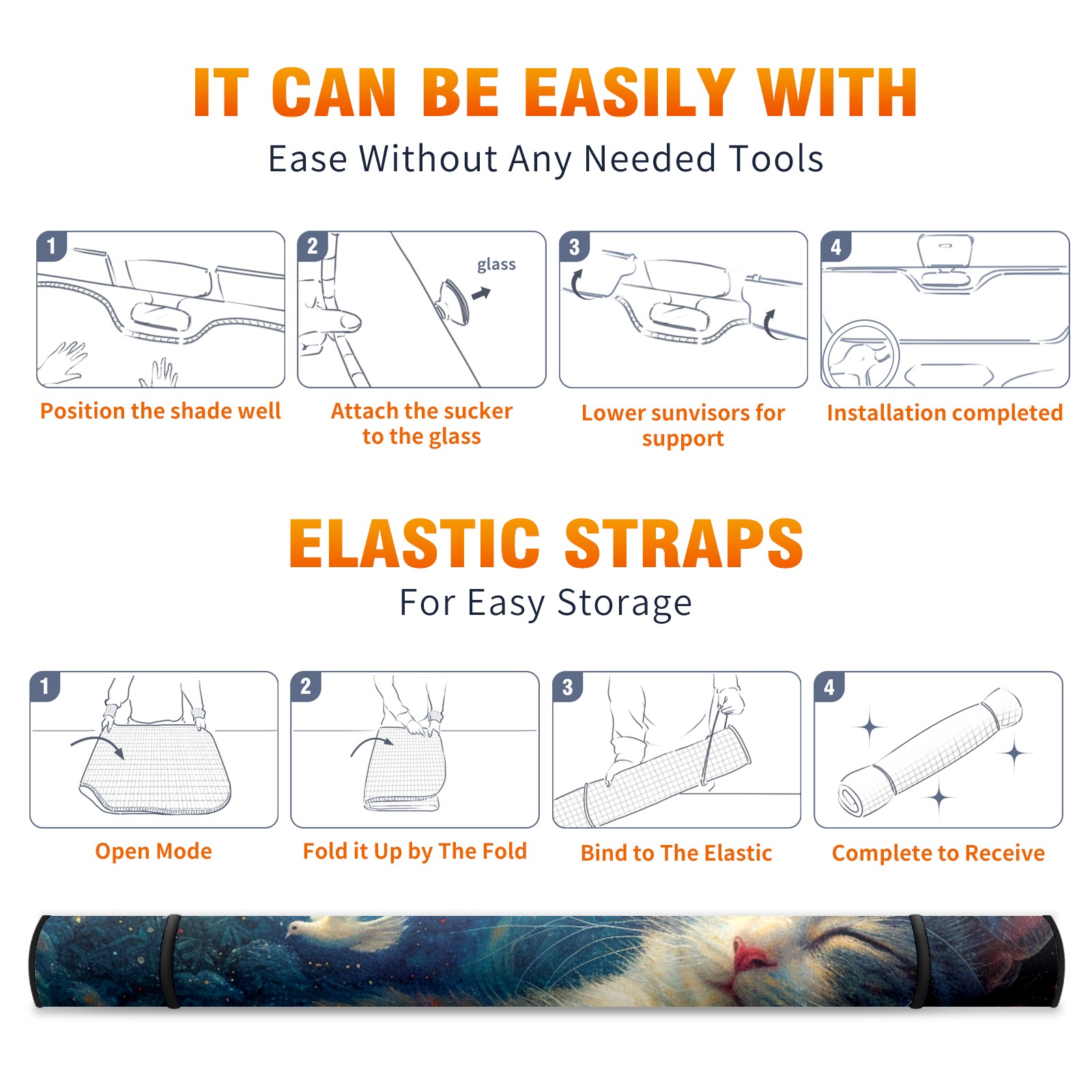 IT CAN BE EASILY WITH
Ease Without Any Needed Tools

1
Position the shade well

2
glass
Attach the sucker to the glass

3
Lower sunvisors for support

4
Installation completed

ELASTIC STRAPS
For Easy Storage

1
Open Mode

2
Fold it Up by The Fold

3
Bind to The Elastic

4
Complete to Receive