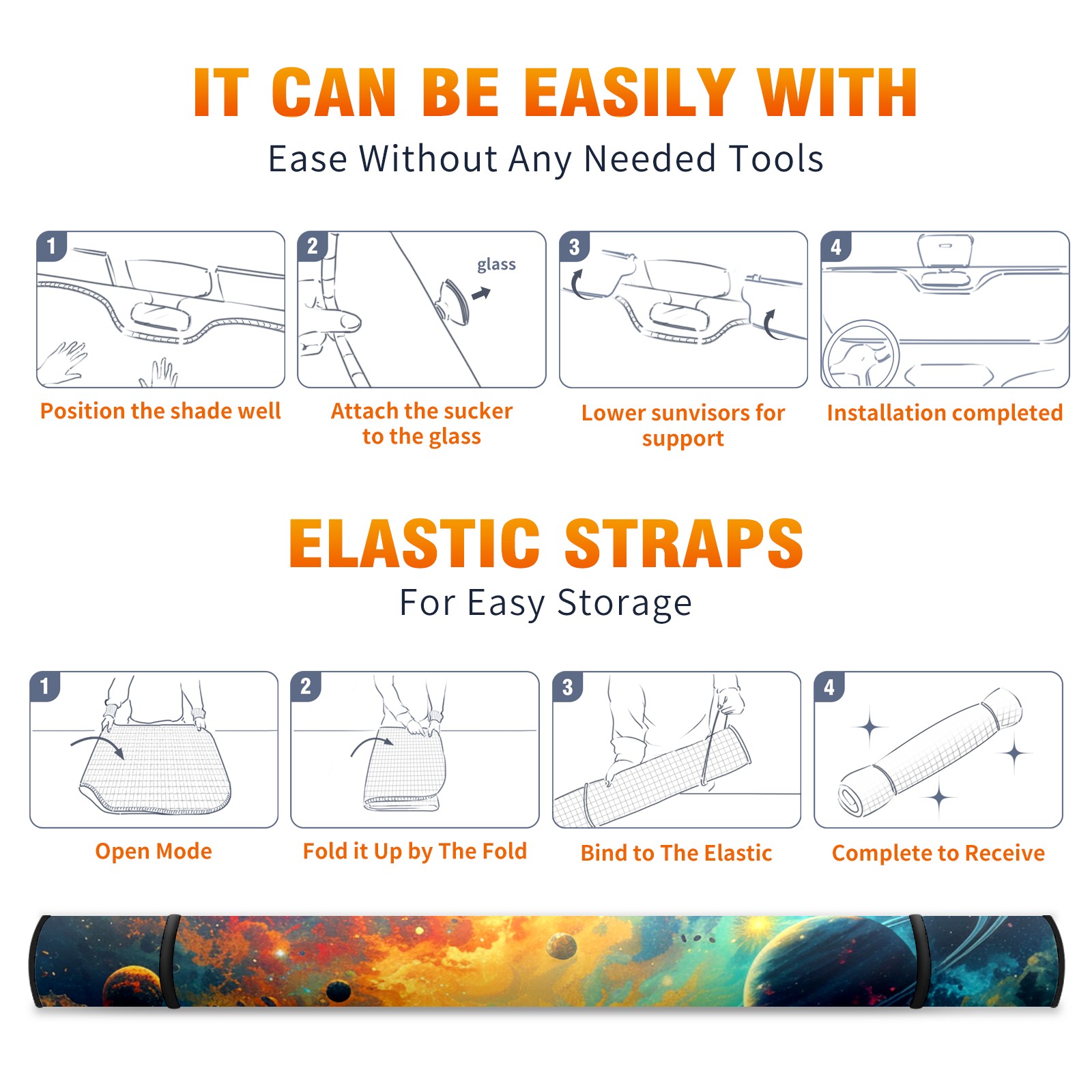 IT CAN BE EASILY WITH
Ease Without Any Needed Tools

1
Position the shade well

2
glass
Attach the sucker to the glass

3
Lower sunvisors for support

4
Installation completed

ELASTIC STRAPS
For Easy Storage

1
Open Mode

2
Fold it Up by The Fold

3
Bind to The Elastic

4
Complete to Receive