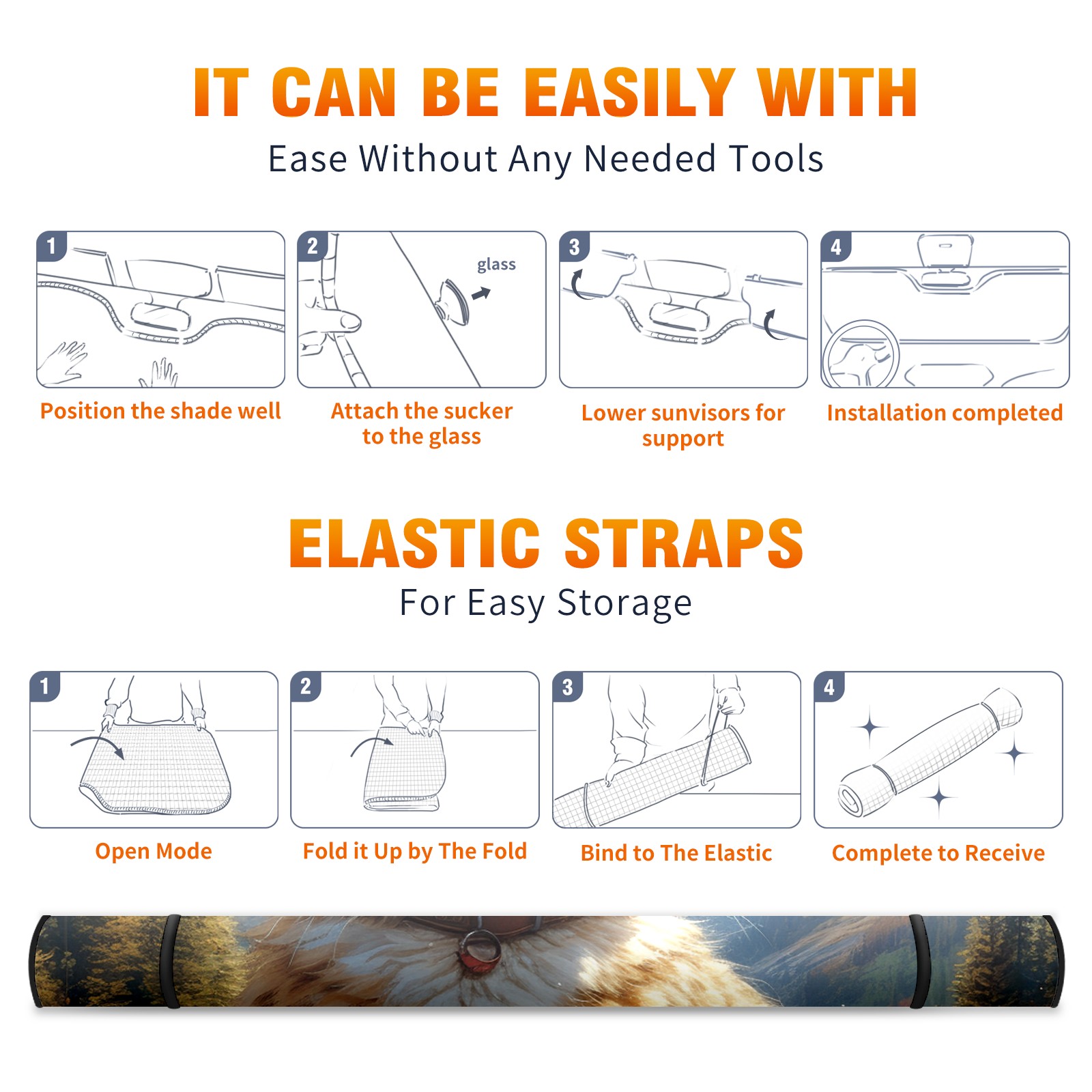 IT CAN BE EASILY WITH
Ease Without Any Needed Tools

1
Position the shade well

2
glass
Attach the sucker to the glass

3
Lower sunvisors for support

4
Installation completed

ELASTIC STRAPS
For Easy Storage

1
Open Mode

2
Fold it Up by The Fold

3
Bind to The Elastic

4
Complete to Receive