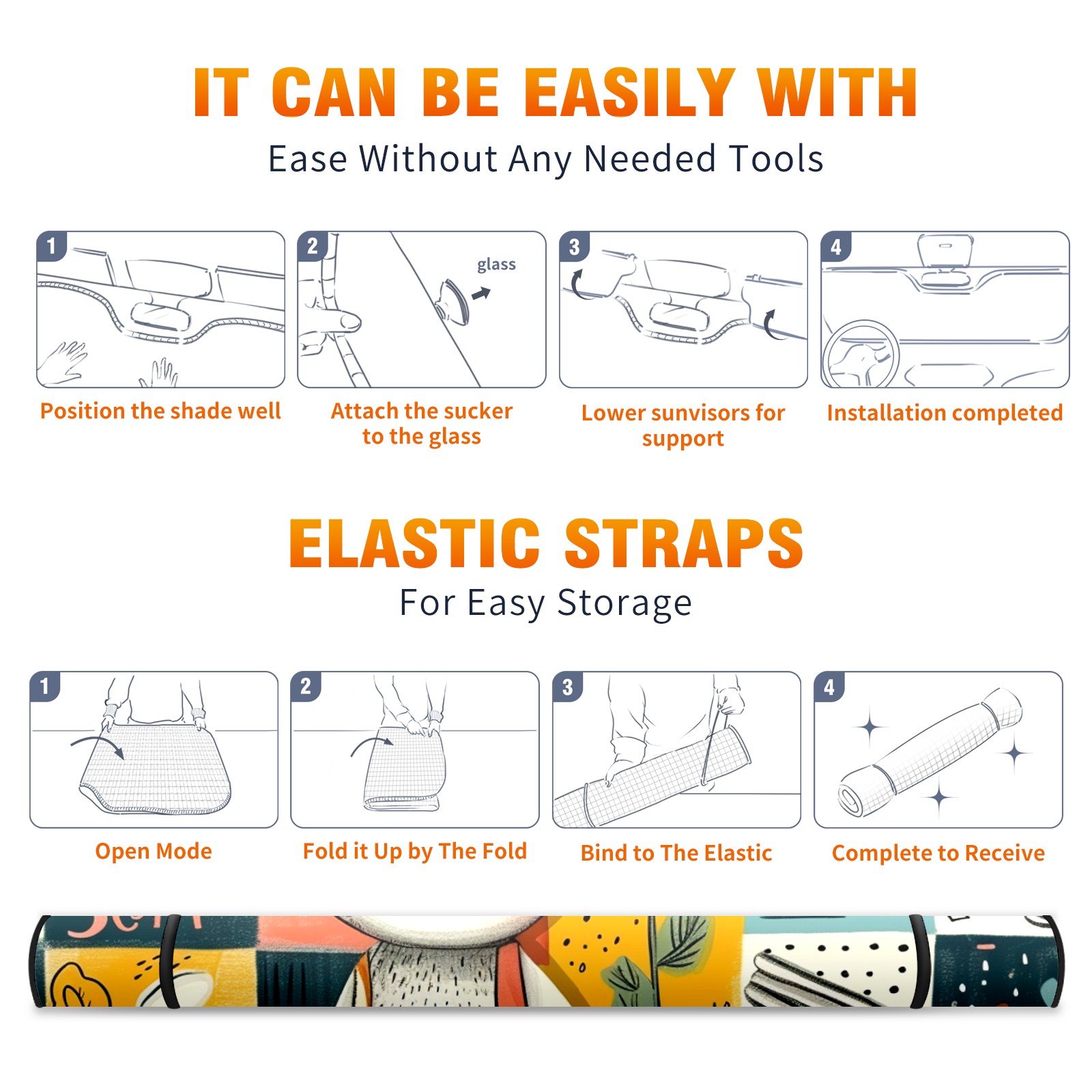 IT CAN BE EASILY WITH
Ease Without Any Needed Tools

1
Position the shade well

2
glass
Attach the sucker to the glass

3
Lower sunvisors for support

4
Installation completed

ELASTIC STRAPS
For Easy Storage

1
Open Mode

2
Fold it Up by The Fold

3
Bind to The Elastic

4
Complete to Receive