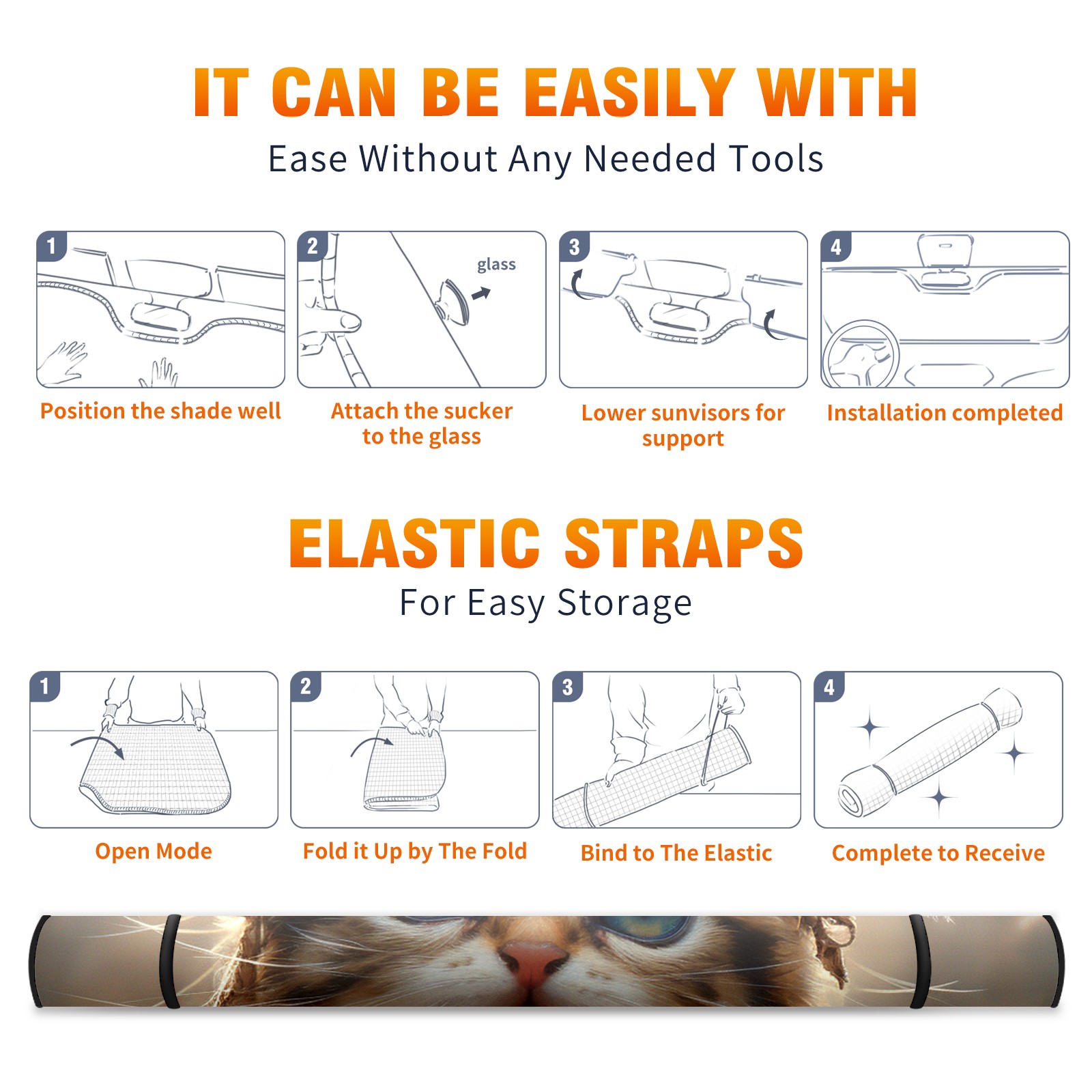 IT CAN BE EASILY WITH

Ease Without Any Needed Tools

1

Position the shade well

2

glass

Attach the sucker to the glass

3

Lower sunvisors for support

4

Installation completed

ELASTIC STRAPS

For Easy Storage

1

Open Mode

2

Fold it Up by The Fold

3

Bind to The Elastic

4

Complete to Receive