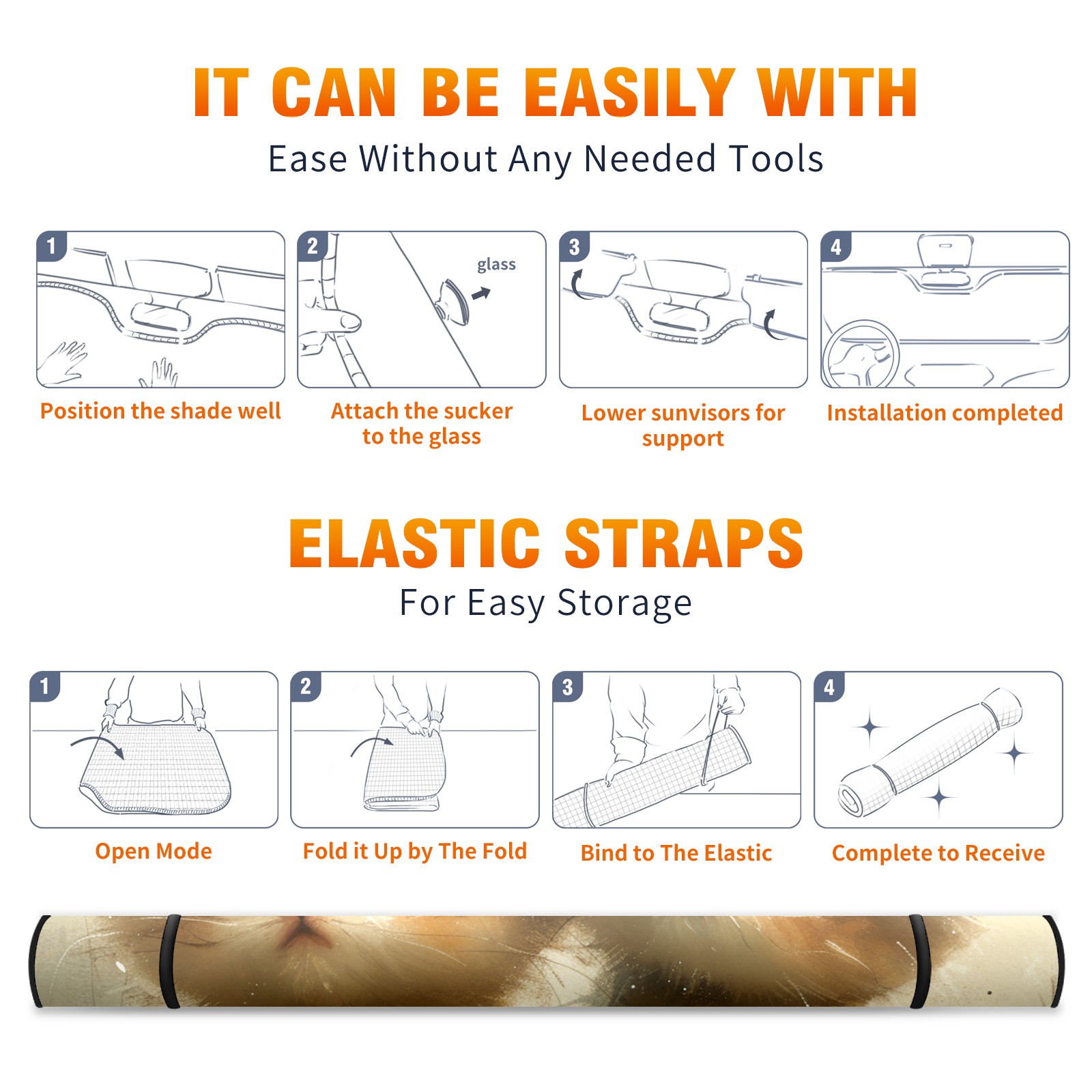 IT CAN BE EASILY WITH
Ease Without Any Needed Tools

1
Position the shade well

2
glass
Attach the sucker to the glass

3
Lower sunvisors for support

4
Installation completed

ELASTIC STRAPS
For Easy Storage

1
Open Mode

2
Fold it Up by The Fold

3
Bind to The Elastic

4
Complete to Receive