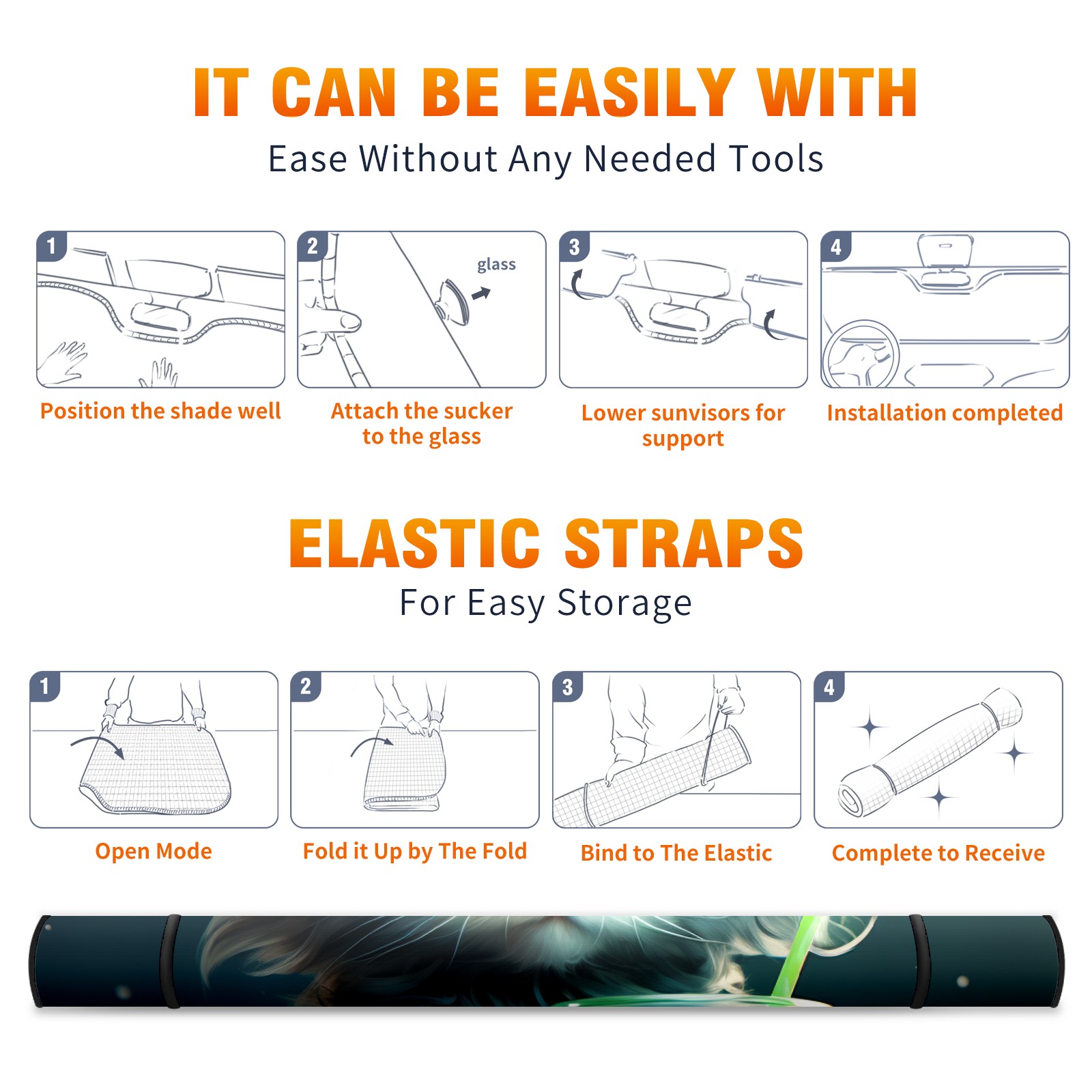 IT CAN BE EASILY WITH
Ease Without Any Needed Tools

1
Position the shade well

2
glass
Attach the sucker to the glass

3
Lower sunvisors for support

4
Installation completed

ELASTIC STRAPS
For Easy Storage

1
Open Mode

2
Fold it Up by The Fold

3
Bind to The Elastic

4
Complete to Receive