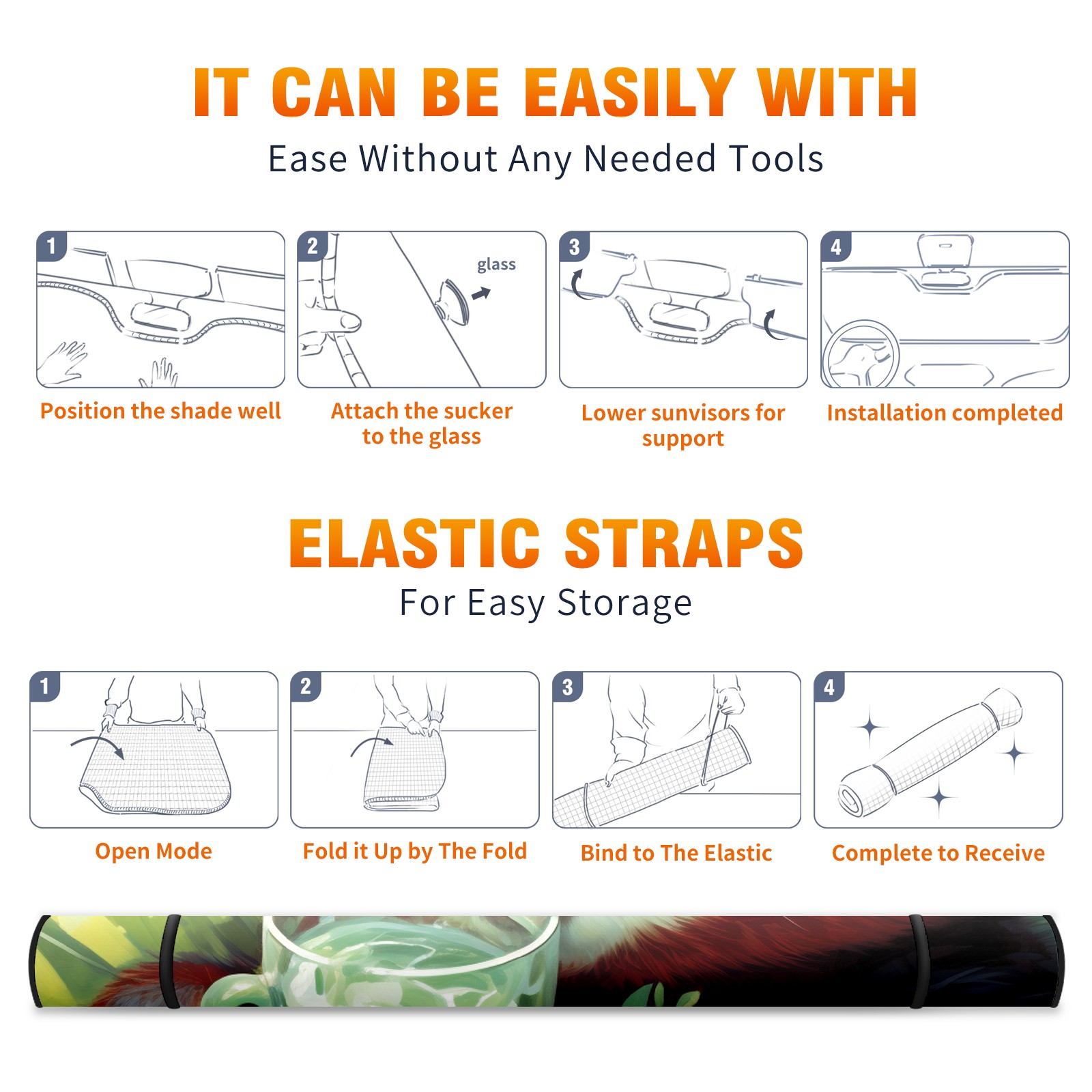 IT CAN BE EASILY WITH
Ease Without Any Needed Tools

1
Position the shade well

2
glass
Attach the sucker to the glass

3
Lower sunvisors for support

4
Installation completed

ELASTIC STRAPS
For Easy Storage

1
Open Mode

2
Fold it Up by The Fold

3
Bind to The Elastic

4
Complete to Receive