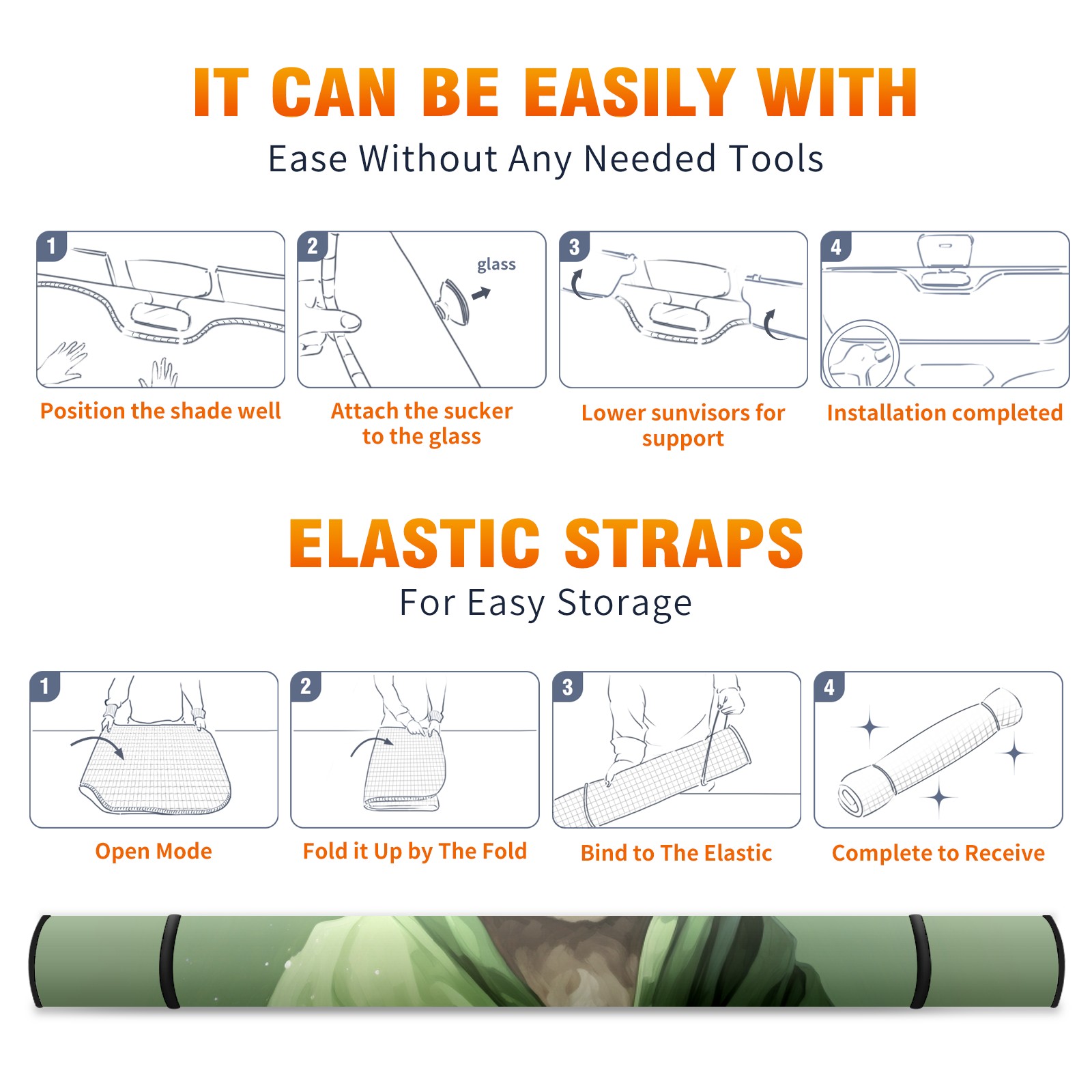 IT CAN BE EASILY WITH
Ease Without Any Needed Tools

1
Position the shade well

2
glass
Attach the sucker to the glass

3
Lower sunvisors for support

4
Installation completed

ELASTIC STRAPS
For Easy Storage

1
Open Mode

2
Fold it Up by The Fold

3
Bind to The Elastic

4
Complete to Receive