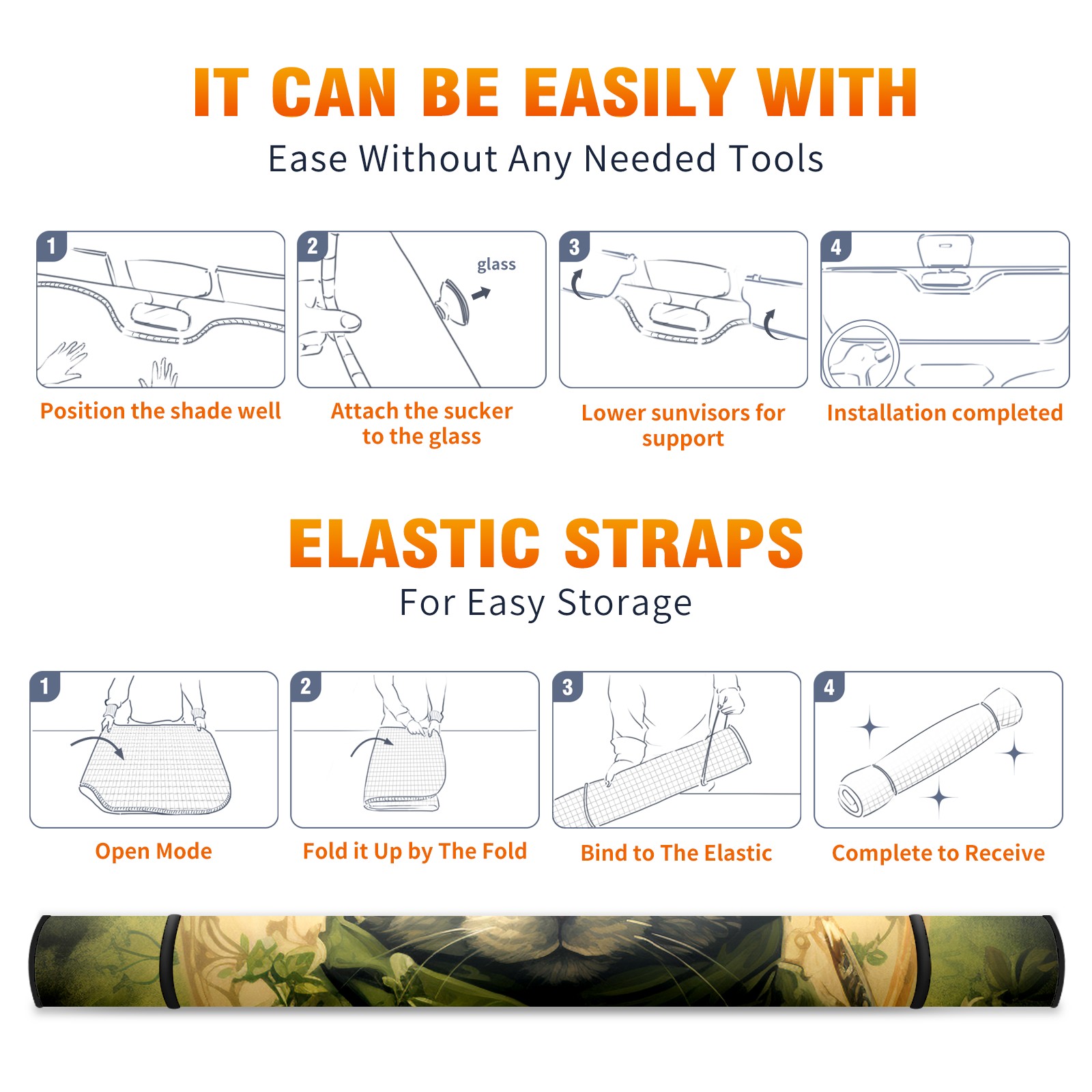 IT CAN BE EASILY WITH
Ease Without Any Needed Tools

1
Position the shade well

2
glass
Attach the sucker to the glass

3
Lower sunvisors for support

4
Installation completed

ELASTIC STRAPS
For Easy Storage

1
Open Mode

2
Fold it Up by The Fold

3
Bind to The Elastic

4
Complete to Receive