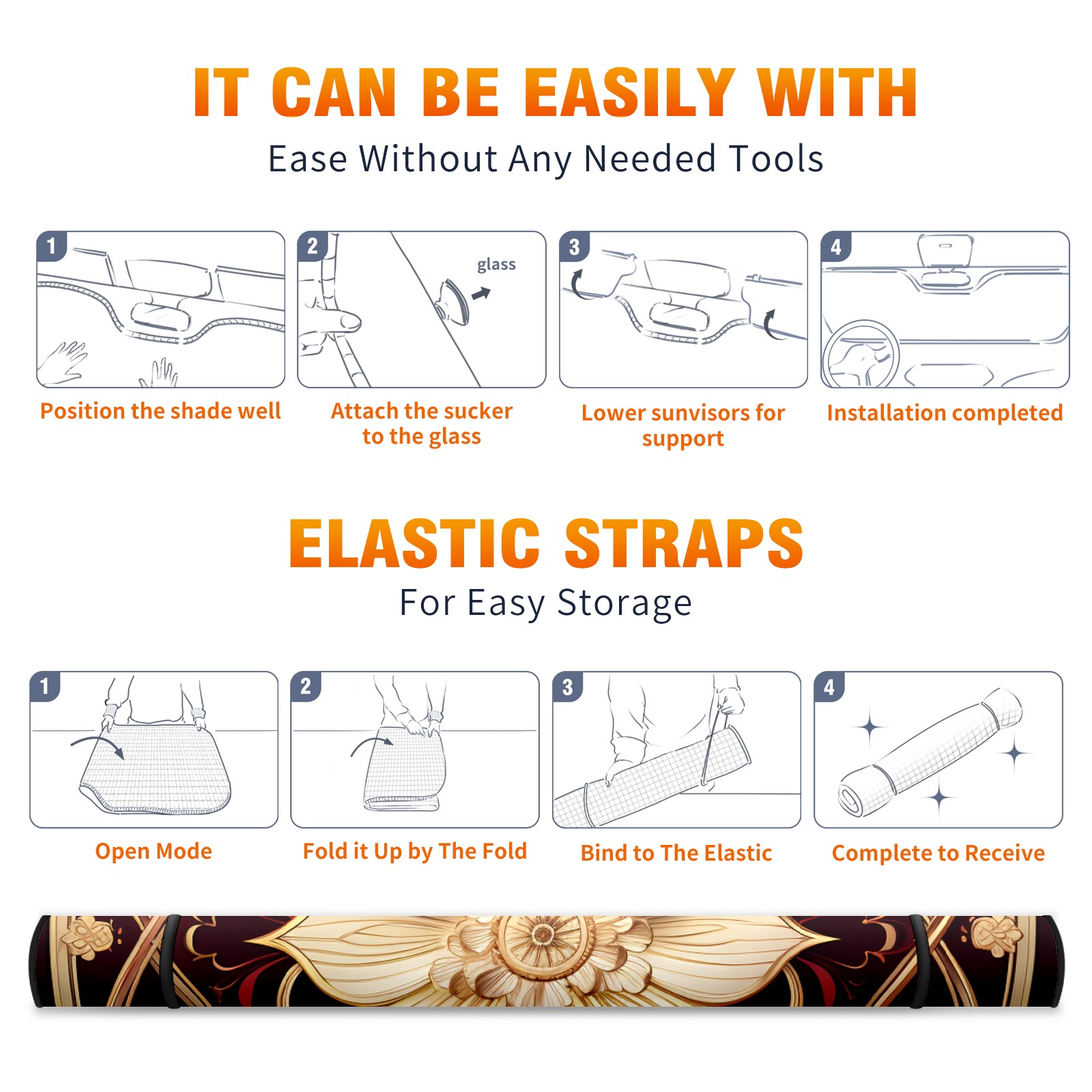 IT CAN BE EASILY WITH

Ease Without Any Needed Tools

1

Position the shade well

2

glass

Attach the sucker to the glass

3

Lower sunvisors for support

4

Installation completed

ELASTIC STRAPS

For Easy Storage

1

Open Mode

2

Fold it Up by The Fold

3

Bind to The Elastic

4

Complete to Receive