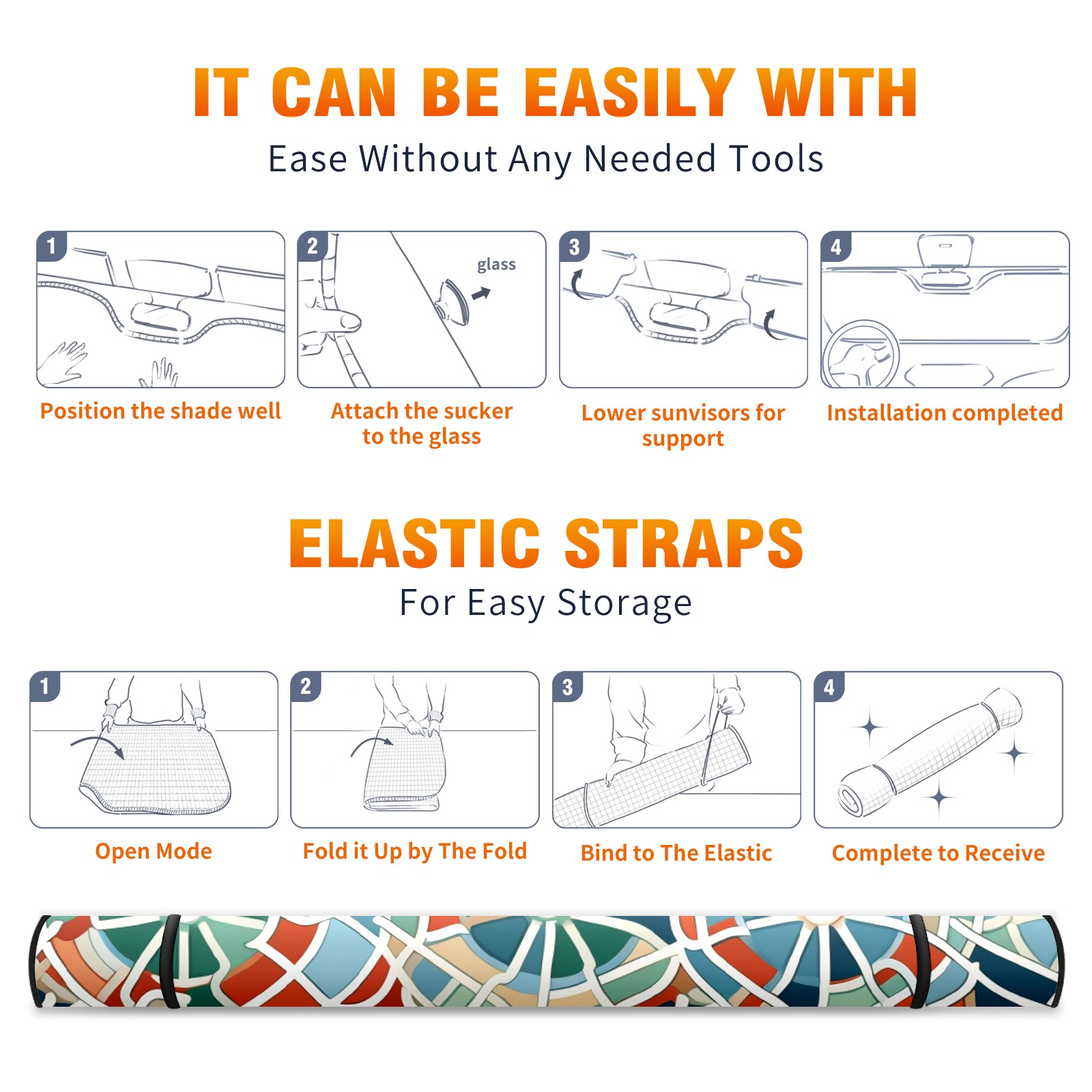 IT CAN BE EASILY WITH

Ease Without Any Needed Tools

1

Position the shade well

2

glass

Attach the sucker to the glass

3

Lower sunvisors for support

4

Installation completed

ELASTIC STRAPS

For Easy Storage

1

Open Mode

2

Fold it Up by The Fold

3

Bind to The Elastic

4

Complete to Receive