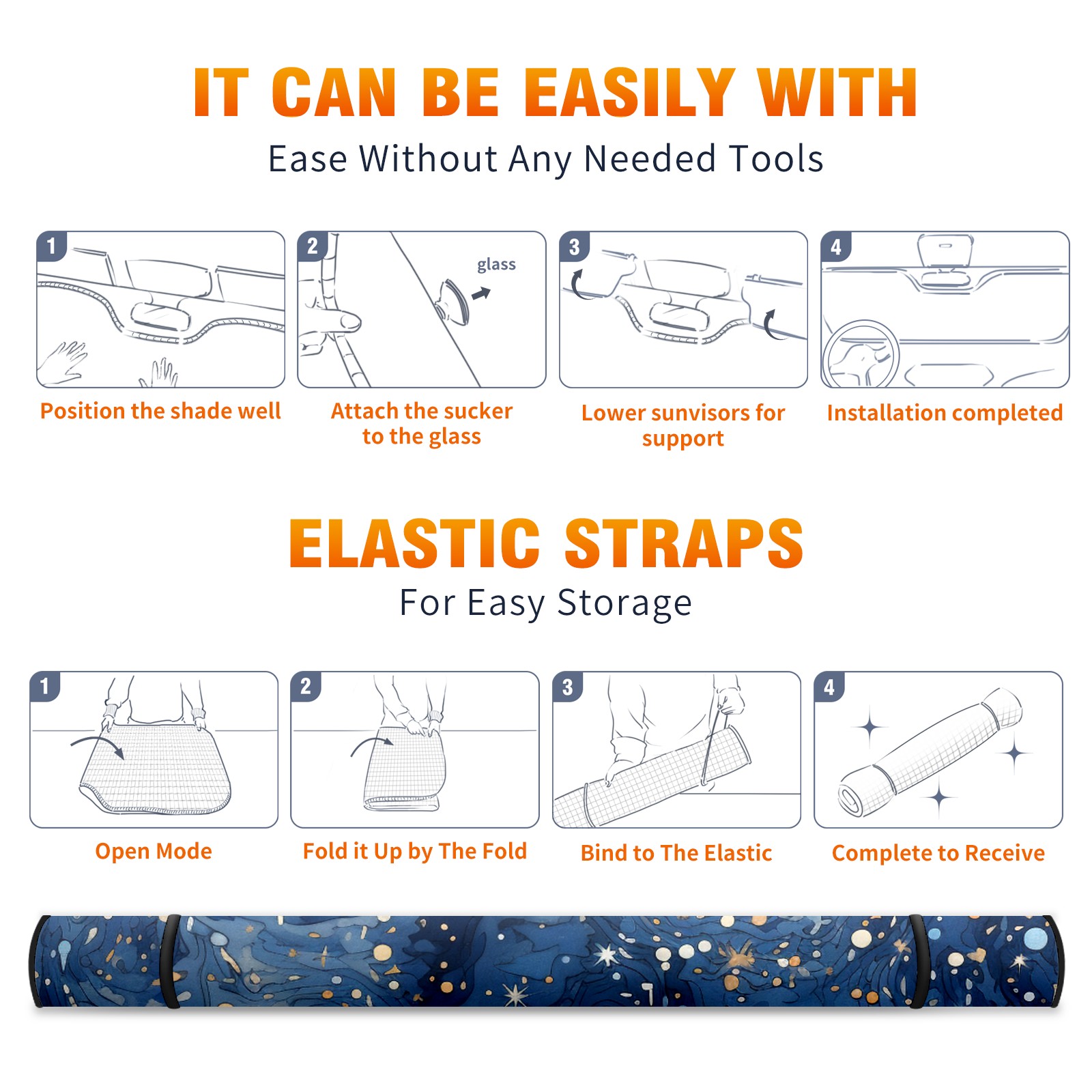 IT CAN BE EASILY WITH

Ease Without Any Needed Tools

1

Position the shade well

2

glass

Attach the sucker to the glass

3

Lower sunvisors for support

4

Installation completed

ELASTIC STRAPS

For Easy Storage

1

Open Mode

2

Fold it Up by The Fold

3

Bind to The Elastic

4

Complete to Receive