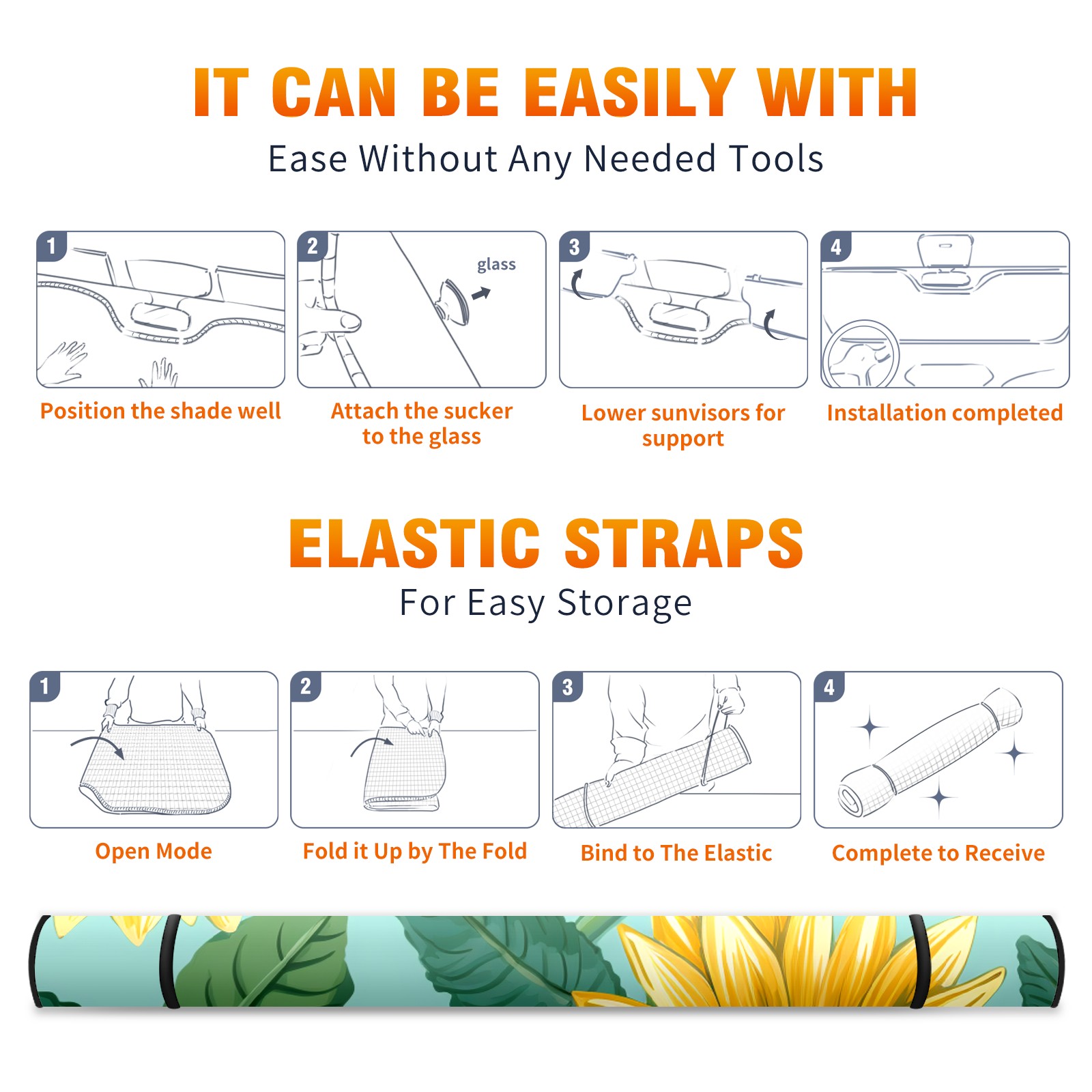 IT CAN BE EASILY WITH

Ease Without Any Needed Tools

1

Position the shade well

2

glass

Attach the sucker to the glass

3

Lower sunvisors for support

4

Installation completed

ELASTIC STRAPS

For Easy Storage

1

Open Mode

2

Fold it Up by The Fold

3

Bind to The Elastic

4

Complete to Receive