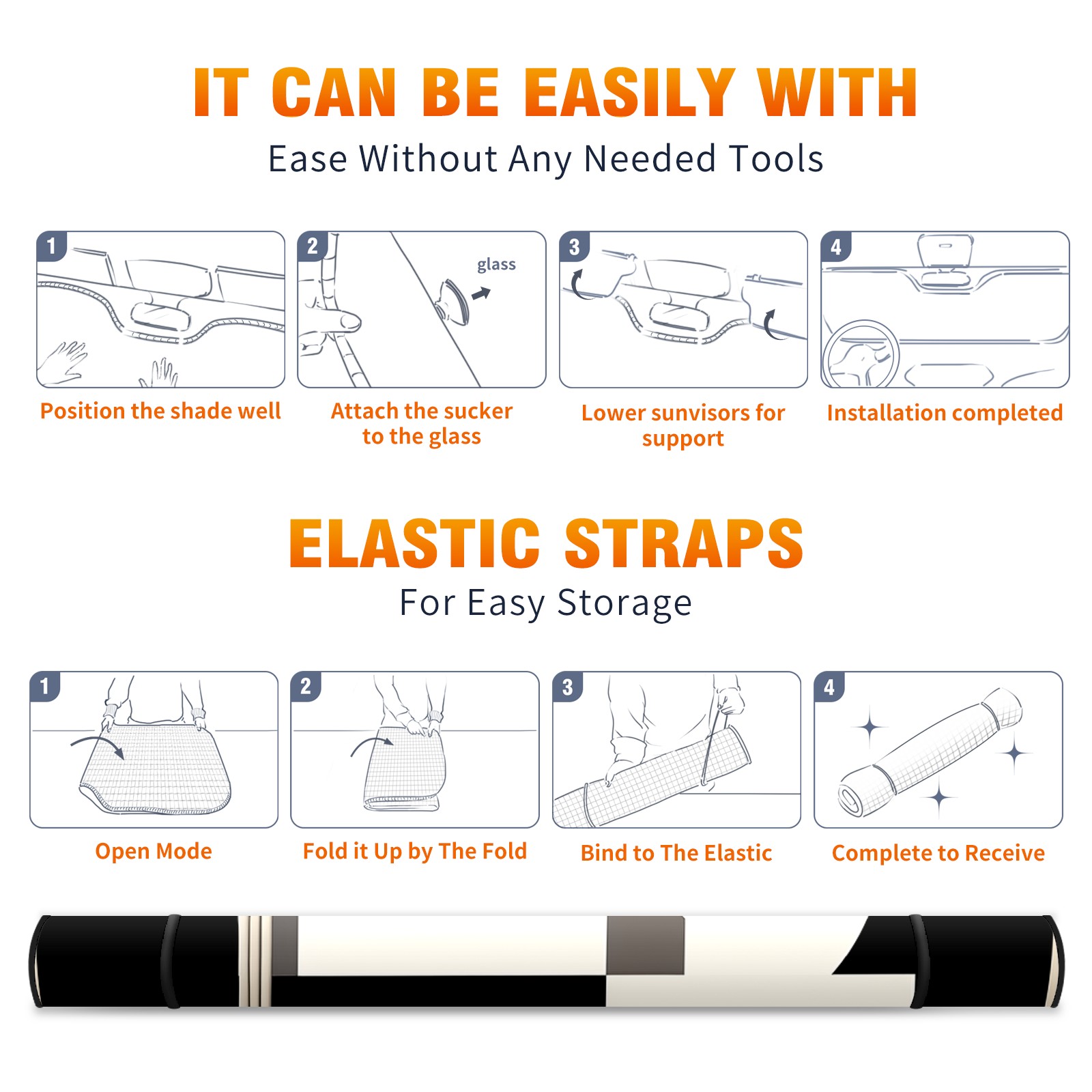 IT CAN BE EASILY WITH

Ease Without Any Needed Tools

1

Position the shade well

2

glass

Attach the sucker to the glass

3

Lower sunvisors for support

4

Installation completed

ELASTIC STRAPS

For Easy Storage

1

Open Mode

2

Fold it Up by The Fold

3

Bind to The Elastic

4

Complete to Receive