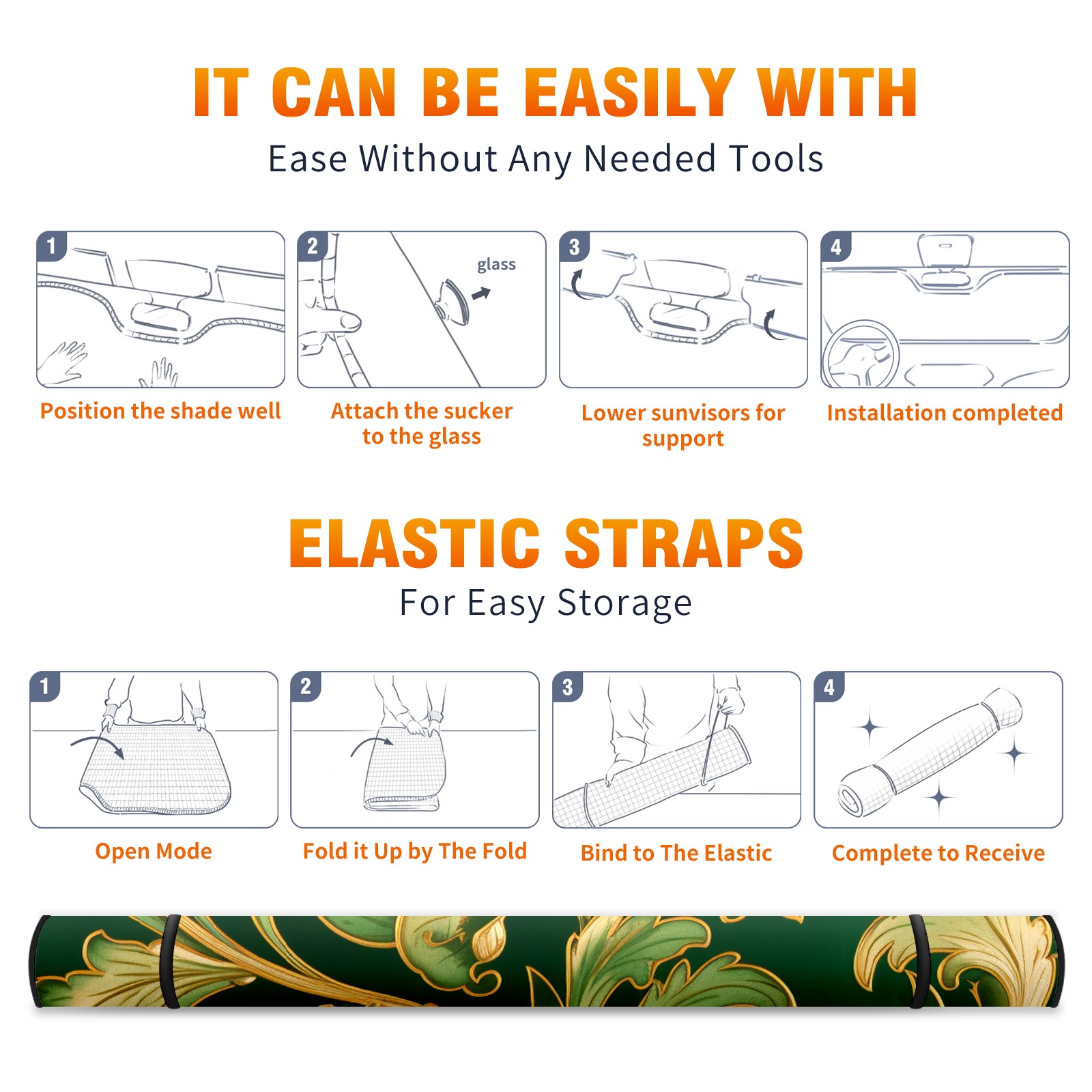 IT CAN BE EASILY WITH

Ease Without Any Needed Tools

1

Position the shade well

2

glass

Attach the sucker to the glass

3

Lower sunvisors for support

4

Installation completed

ELASTIC STRAPS

For Easy Storage

1

Open Mode

2

Fold it Up by The Fold

3

Bind to The Elastic

4

Complete to Receive