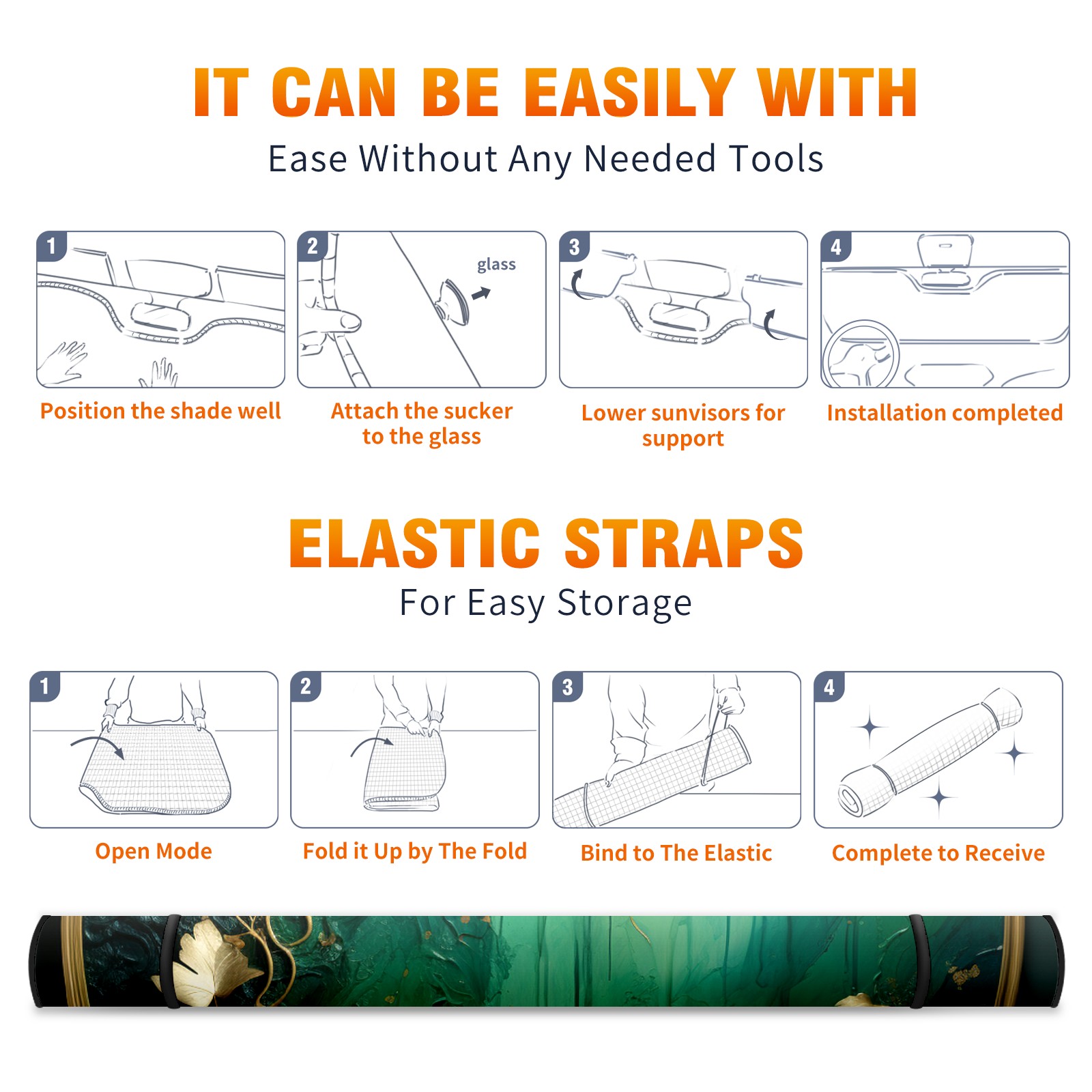 IT CAN BE EASILY WITH
Ease Without Any Needed Tools

1
Position the shade well

2
glass
Attach the sucker to the glass

3
Lower sunvisors for support

4
Installation completed

ELASTIC STRAPS
For Easy Storage

1
Open Mode

2
Fold it Up by The Fold

3
Bind to The Elastic

4
Complete to Receive