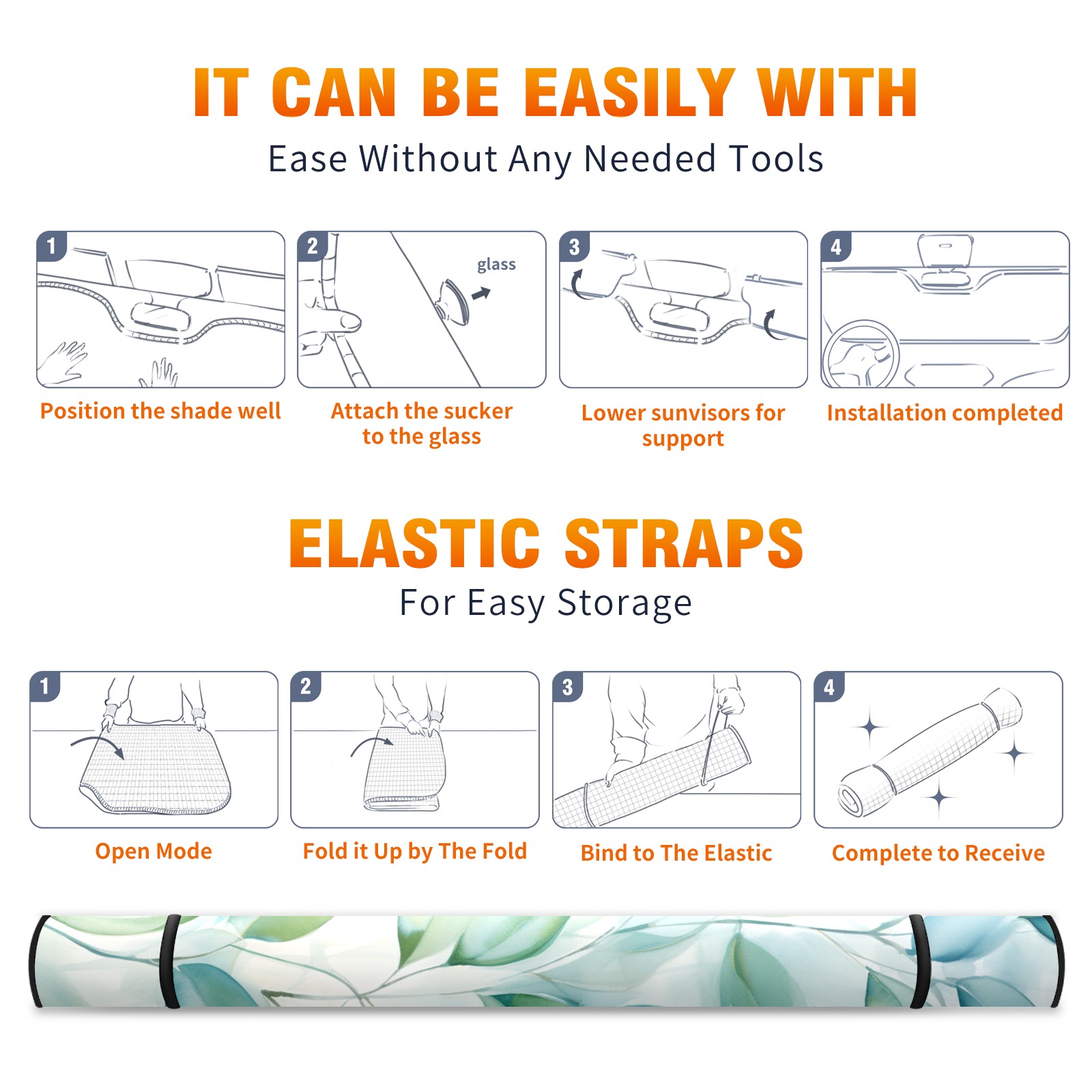 IT CAN BE EASILY WITH

Ease Without Any Needed Tools

1

Position the shade well

2

glass

Attach the sucker to the glass

3

Lower sunvisors for support

4

Installation completed

ELASTIC STRAPS

For Easy Storage

1

Open Mode

2

Fold it Up by The Fold

3

Bind to The Elastic

4

Complete to Receive