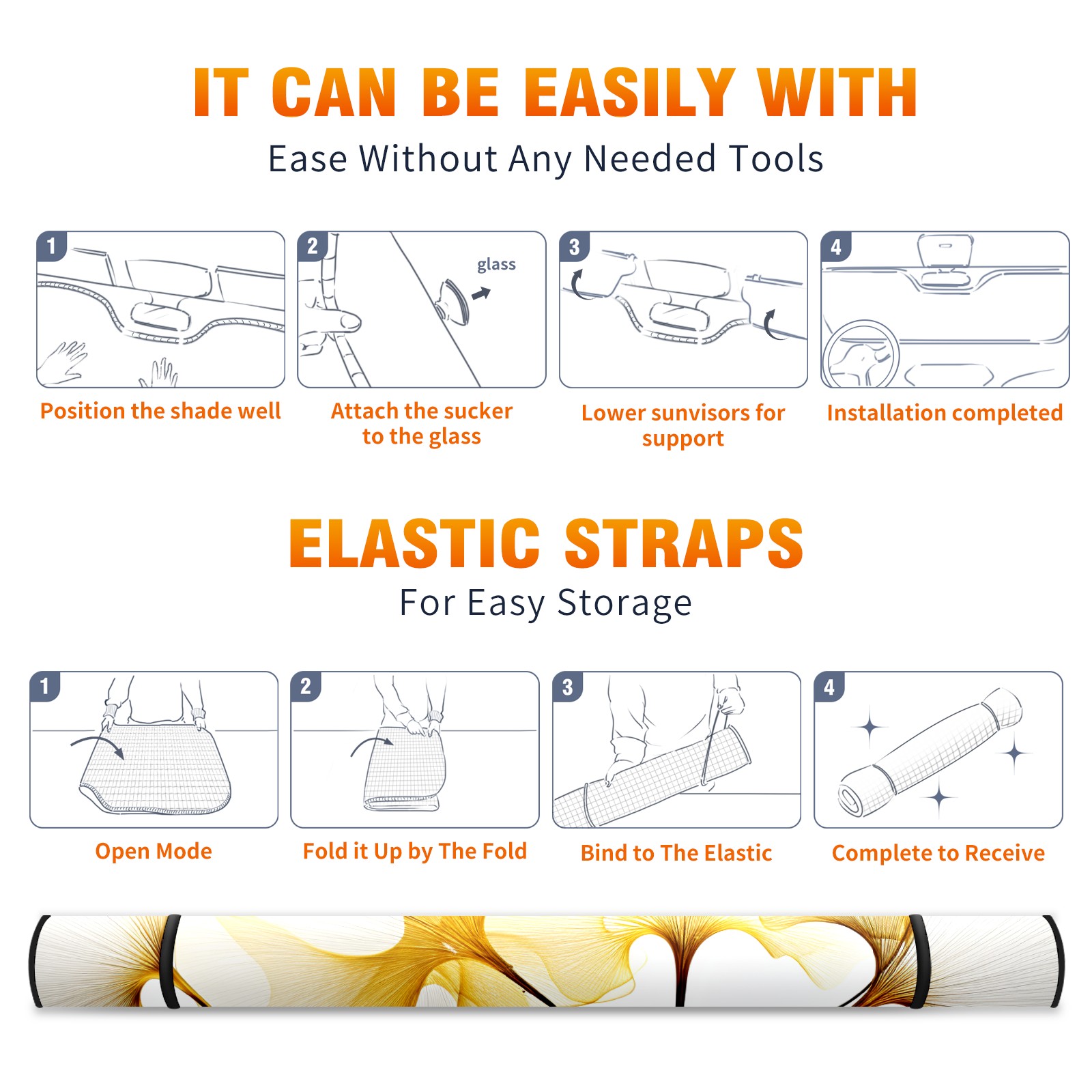 IT CAN BE EASILY WITH
Ease Without Any Needed Tools

1
Position the shade well

2
glass
Attach the sucker to the glass

3
Lower sunvisors for support

4
Installation completed

ELASTIC STRAPS
For Easy Storage

1
Open Mode

2
Fold it Up by The Fold

3
Bind to The Elastic

4
Complete to Receive