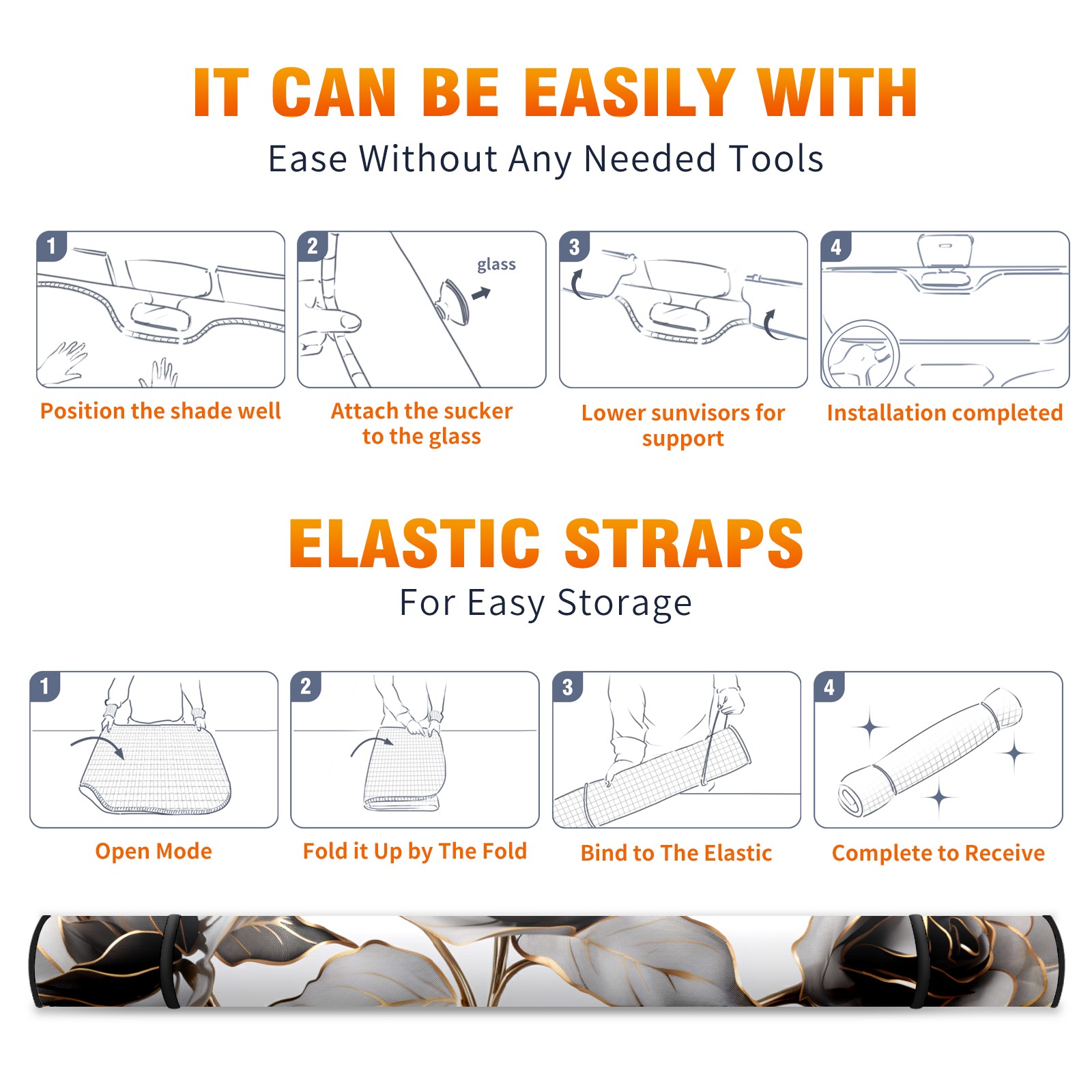 IT CAN BE EASILY WITH

Ease Without Any Needed Tools

1

Position the shade well

2

glass

Attach the sucker to the glass

3

Lower sunvisors for support

4

Installation completed

ELASTIC STRAPS

For Easy Storage

1

Open Mode

2

Fold it Up by The Fold

3

Bind to The Elastic

4

Complete to Receive