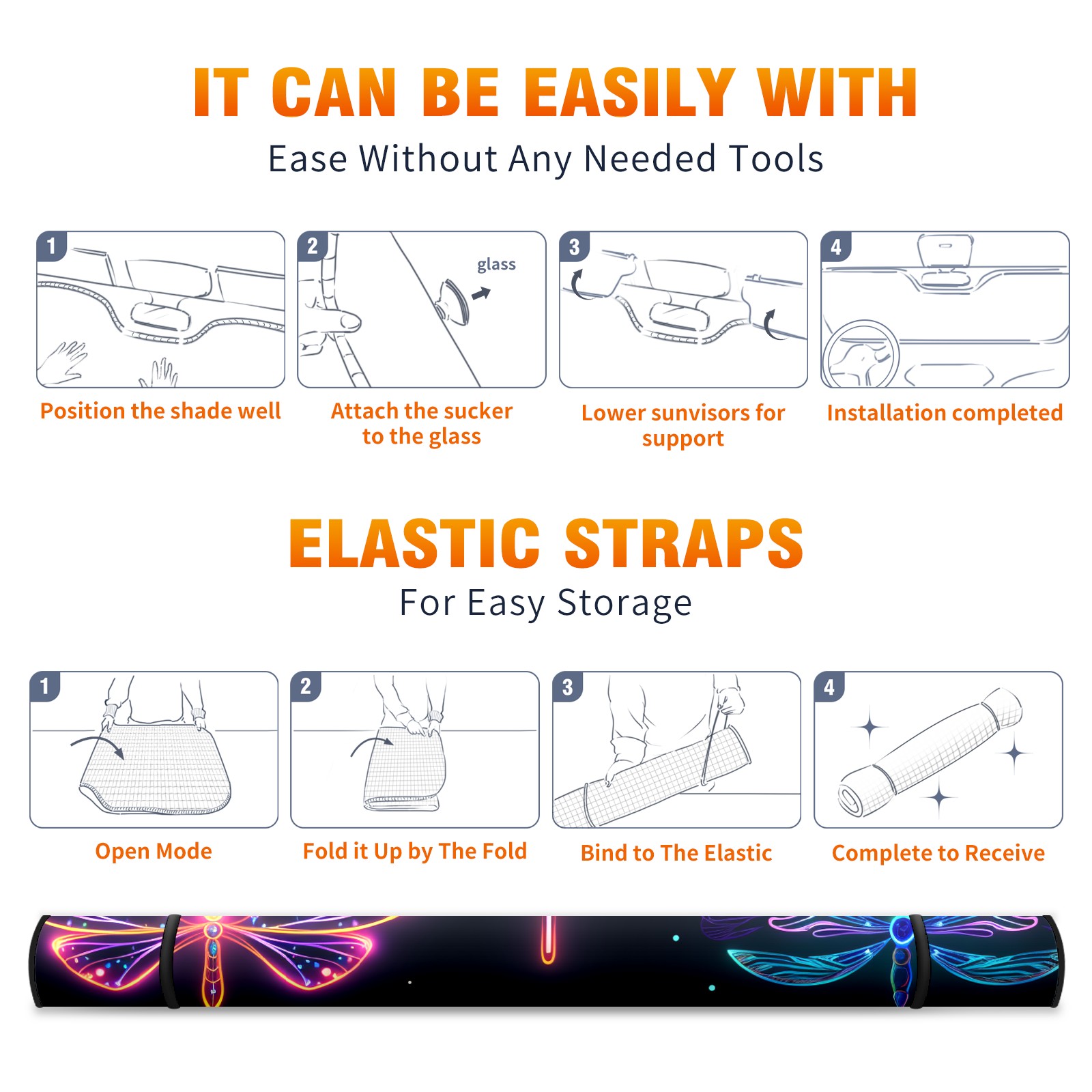 IT CAN BE EASILY WITH

Ease Without Any Needed Tools

1

Position the shade well

2

glass

Attach the sucker to the glass

3

Lower sunvisors for support

4

Installation completed

ELASTIC STRAPS

For Easy Storage

1

Open Mode

2

Fold it Up by The Fold

3

Bind to The Elastic

4

Complete to Receive