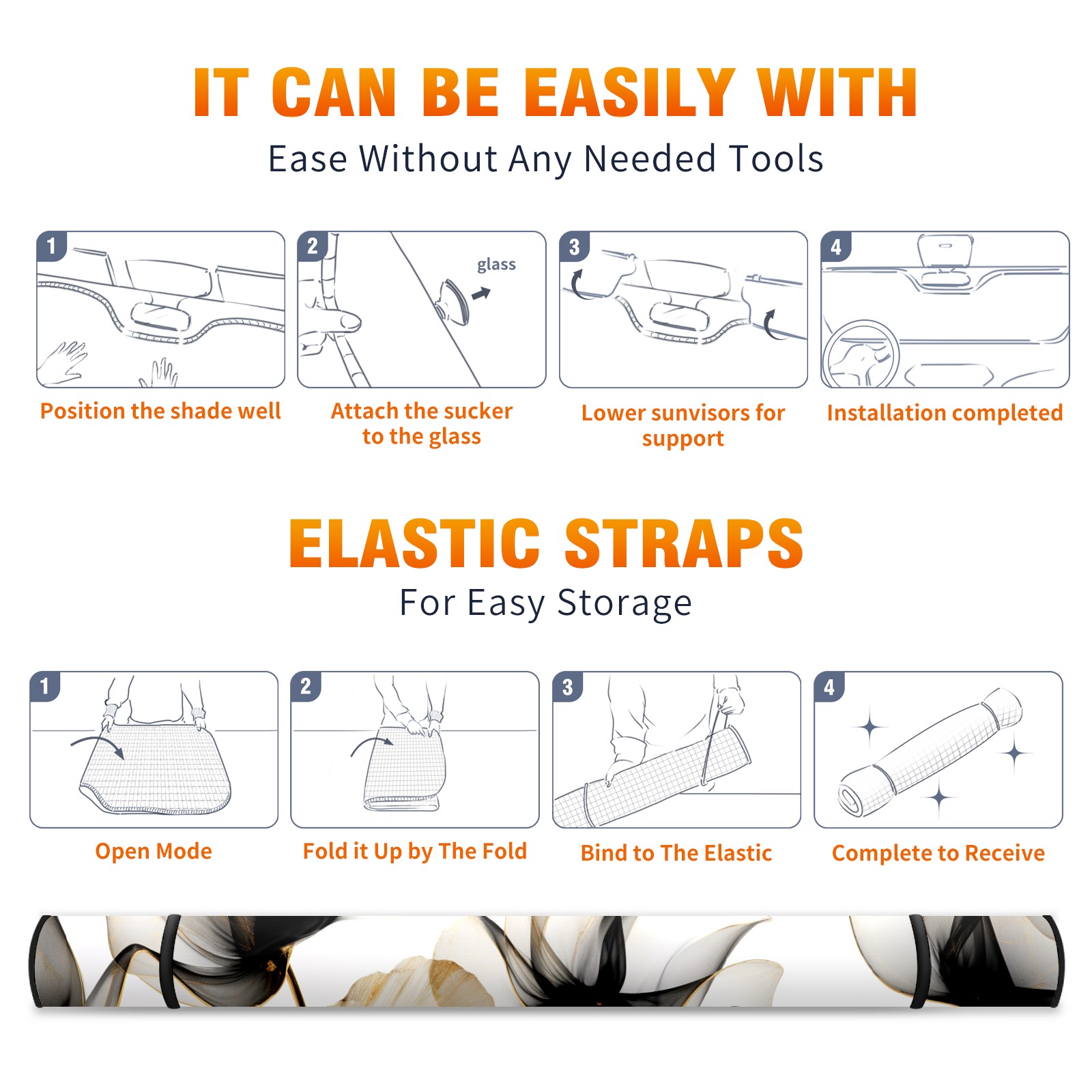 IT CAN BE EASILY WITH

Ease Without Any Needed Tools

1

Position the shade well

2

glass

Attach the sucker to the glass

3

Lower sunvisors for support

4

Installation completed

ELASTIC STRAPS

For Easy Storage

1

Open Mode

2

Fold it Up by The Fold

3

Bind to The Elastic

4

Complete to Receive