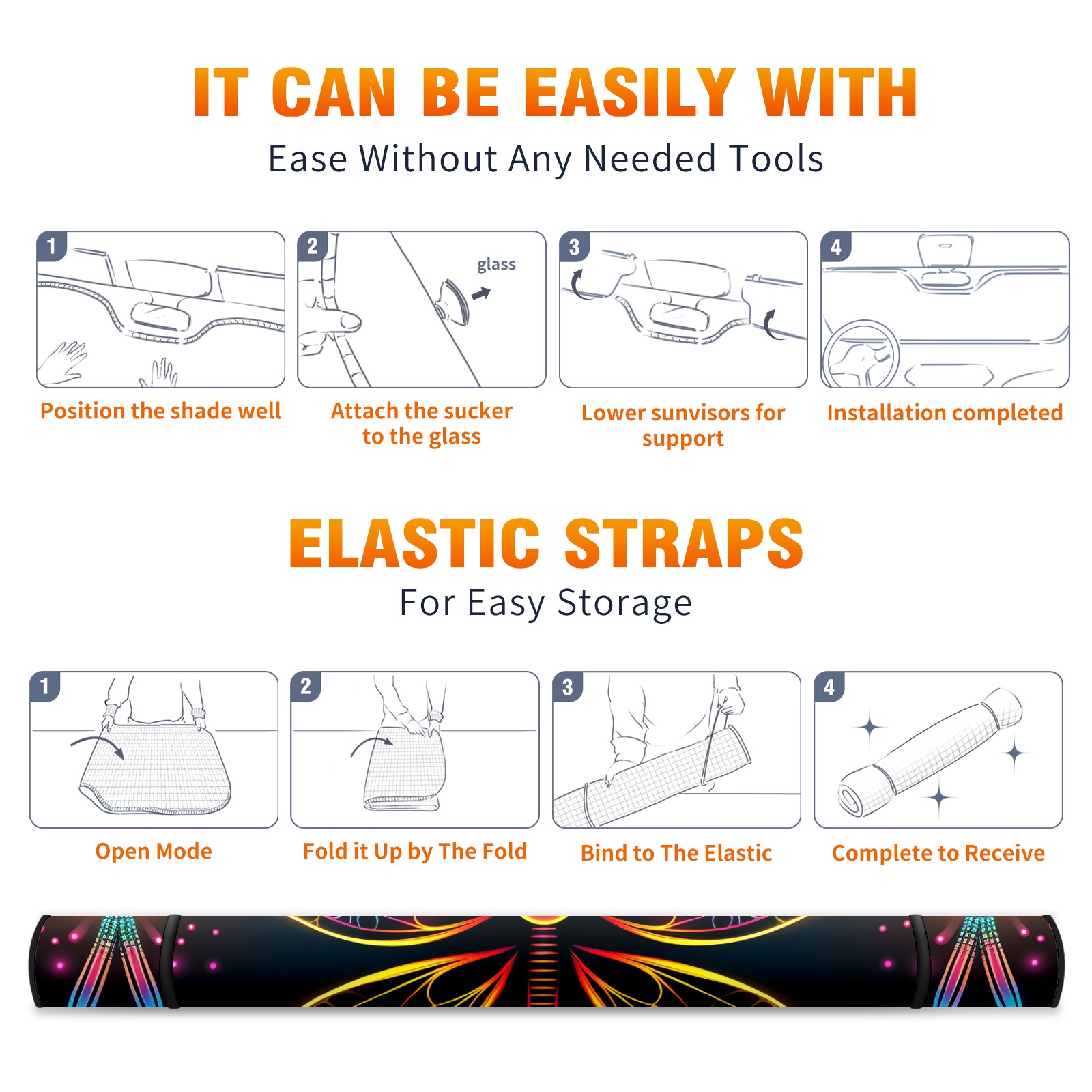 IT CAN BE EASILY WITH

Ease Without Any Needed Tools

1

Position the shade well

2

glass

Attach the sucker to the glass

3

Lower sunvisors for support

4

Installation completed

ELASTIC STRAPS

For Easy Storage

1

Open Mode

2

Fold it Up by The Fold

3

Bind to The Elastic

4

Complete to Receive